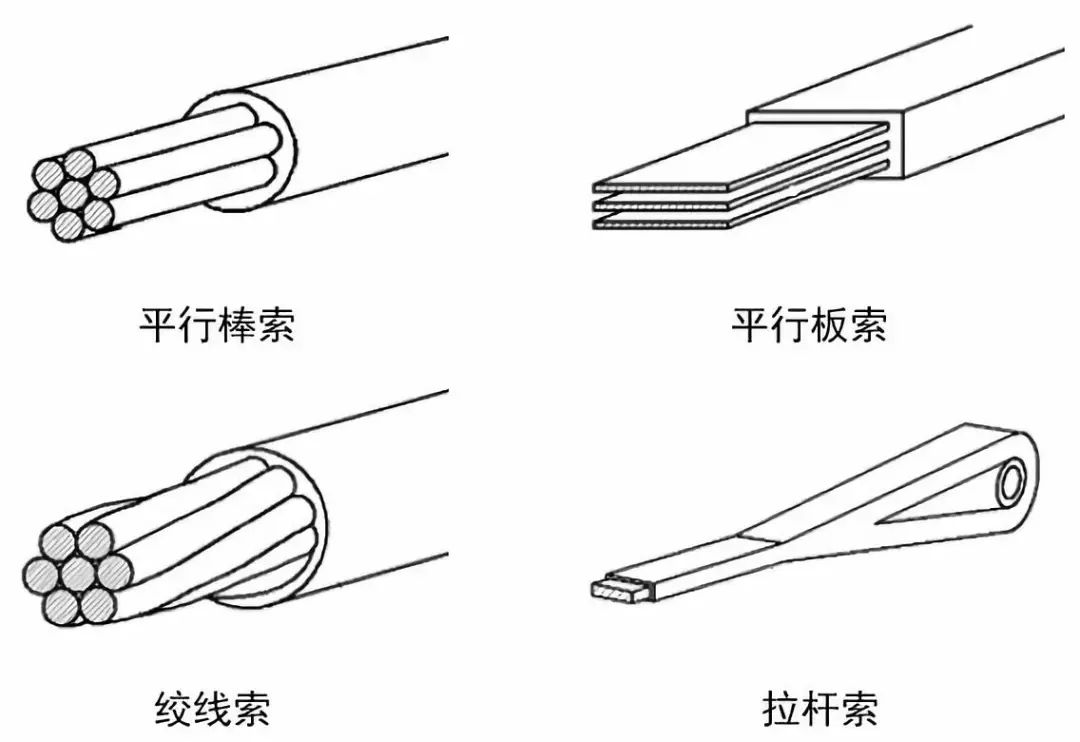 平行棒索

平行板索

绞线索

拉杆索