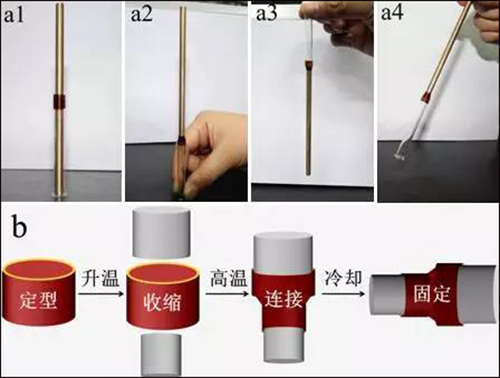 a1 a2 a3 a4

b

定型 升温 收缩 高温 连接 冷却 固定