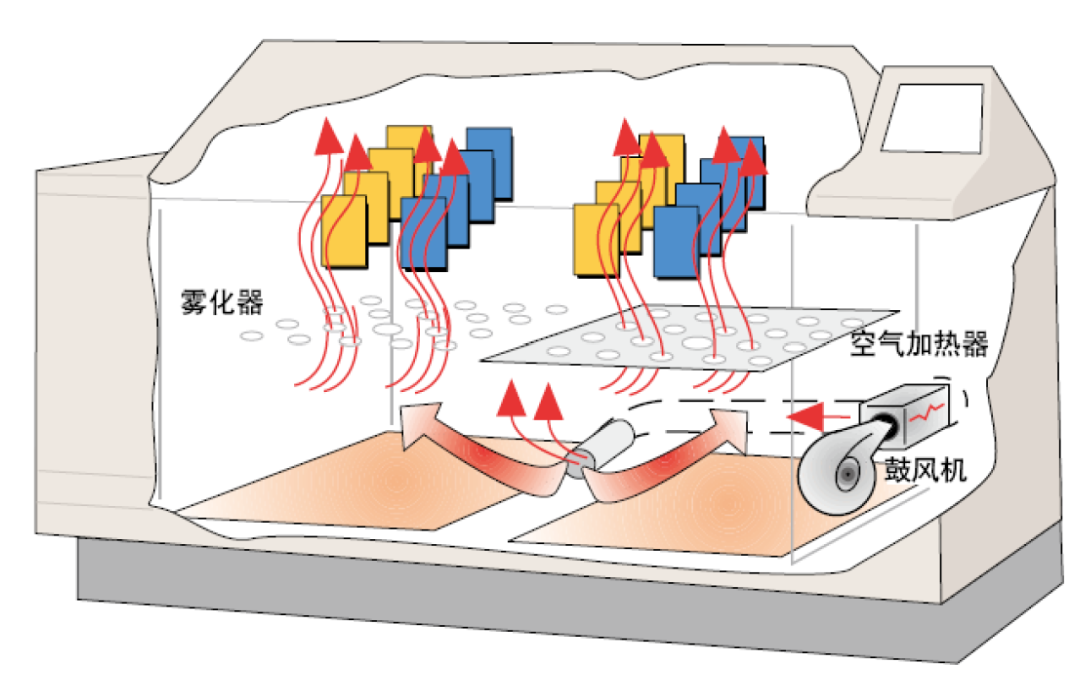 雾化器

空气加热器

鼓风机