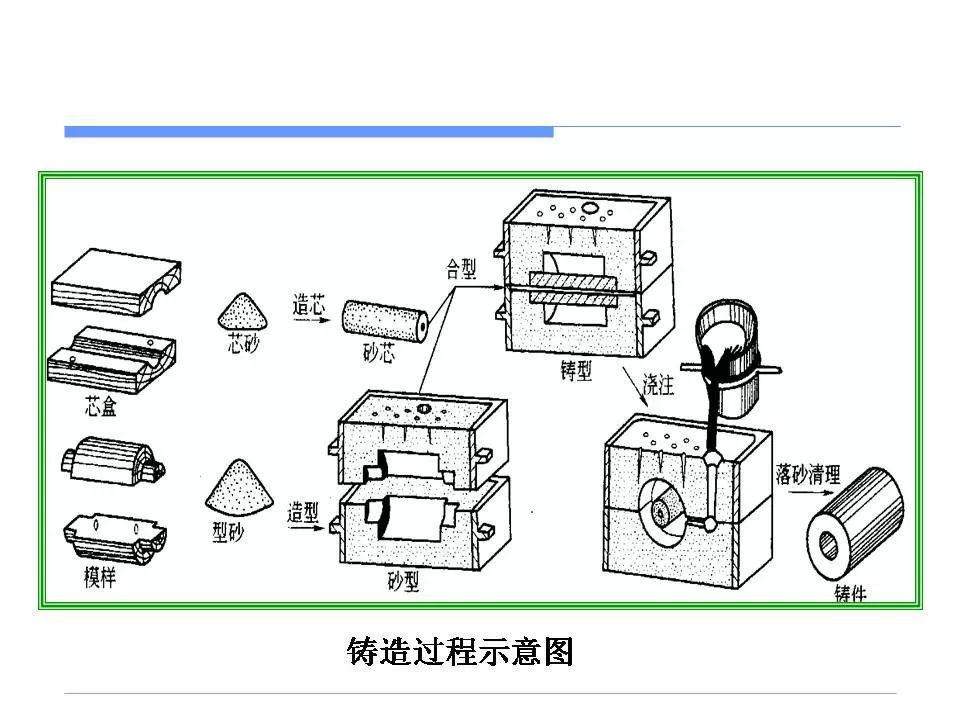 芯盒

芯砂

造芯

砂芯

合型

铸型

模样

型砂

造型

砂型

浇注

落砂清理

铸件

铸造过程示意图