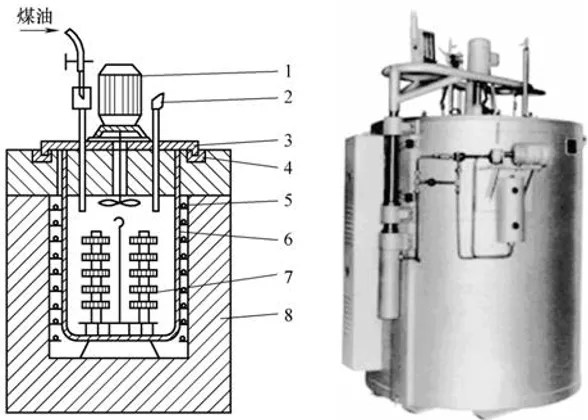 煤油

1
2
3
4
5
6
7
8