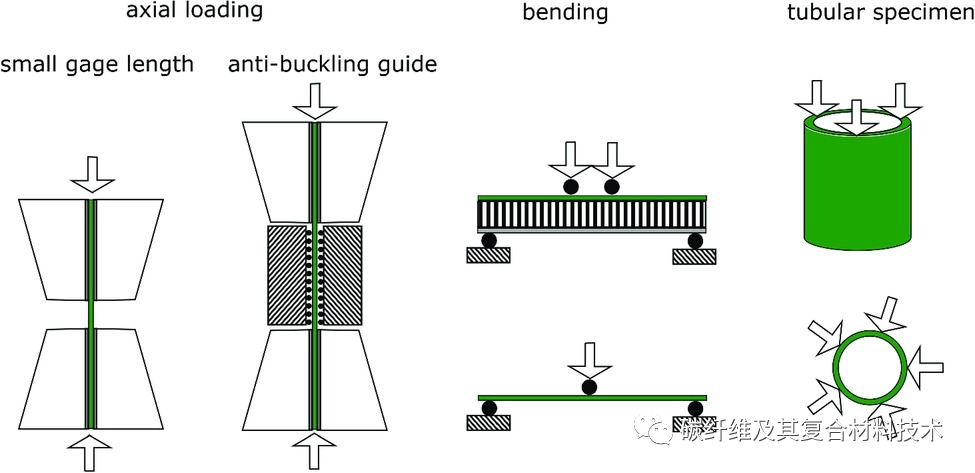 axial loading

small gage length

anti-buckling guide

bending

tubular specimen

碳纤维及其复合材料技术