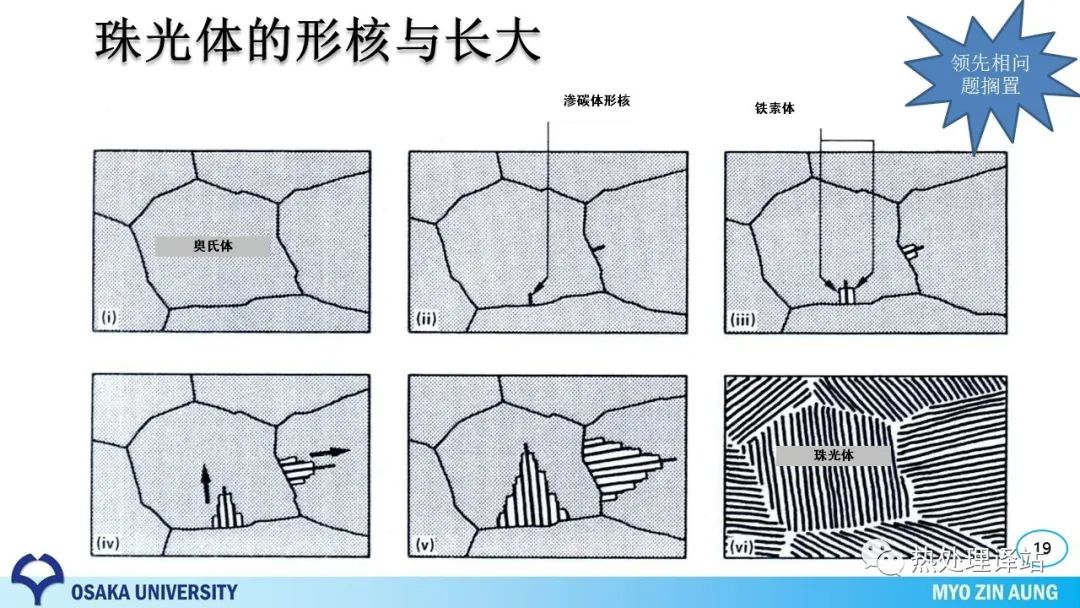 珠光体的形核与长大

领先相问题搁置

渗碳体形核

铁素体

奥氏体

(i)

(ii)

(iii)

(iv)

(v)

珠光体

(vi)

19

热处理译站

OSAKA UNIVERSITY

MYO ZIN AUNG