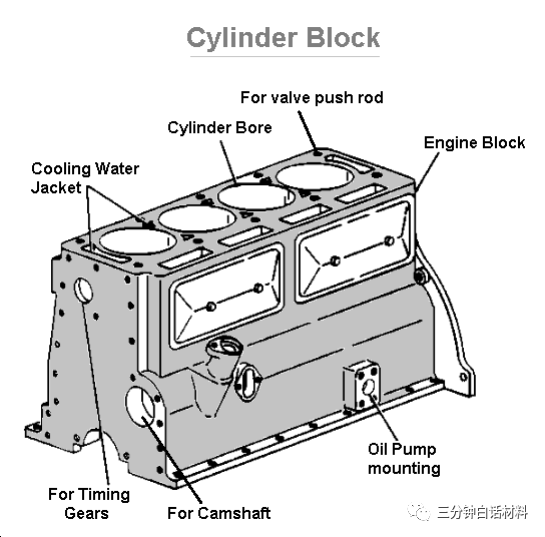 Cylinder Block

For valve push rod

Cylinder Bore

Engine Block

Cooling Water Jacket

Oil Pump mounting

For Timing Gears

For Camshaft

三分钟白话材料