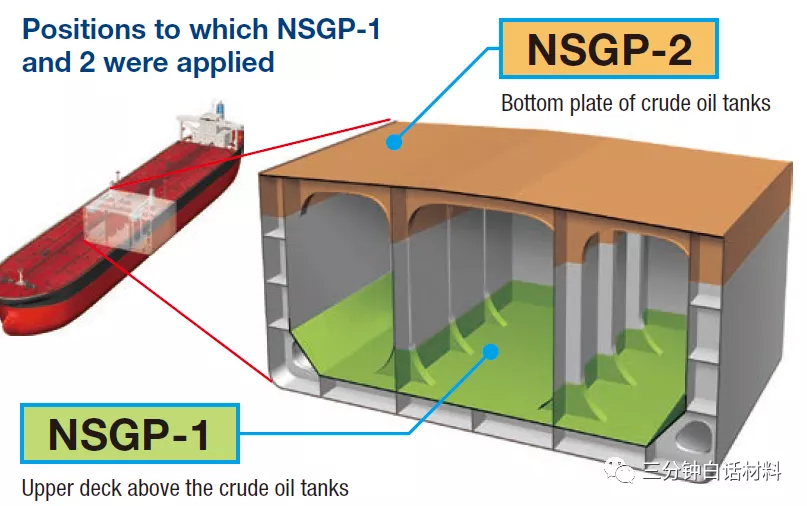 Positions to which NSGP-1 and 2 were applied

NSGP-2

Bottom plate of crude oil tanks

NSGP-1

Upper deck above the crude oil tanks

三分钟白话材料