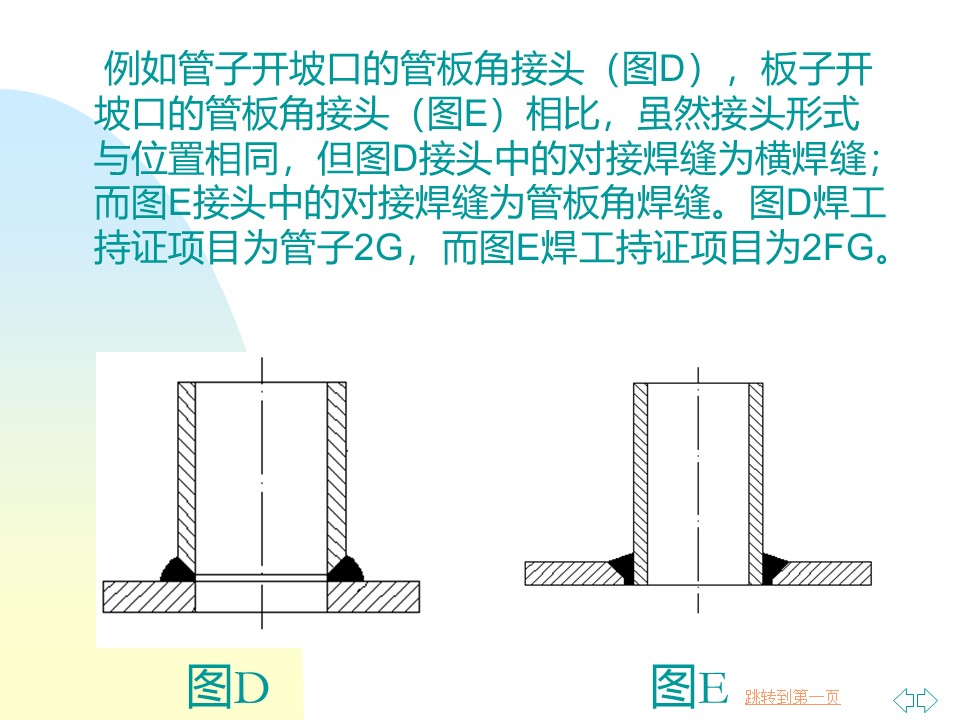 例如管子开坡口的管板角接头（图D），板子开坡口的管板角接头（图E）相比，虽然接头形式与位置相同，但图D接头中的对接焊缝为横焊缝；而图E接头中的对接焊缝为管板角焊缝。图D焊工持证项目为管子2G，而图E焊工持证项目为2FG。

图D

图E

跳转到第一页