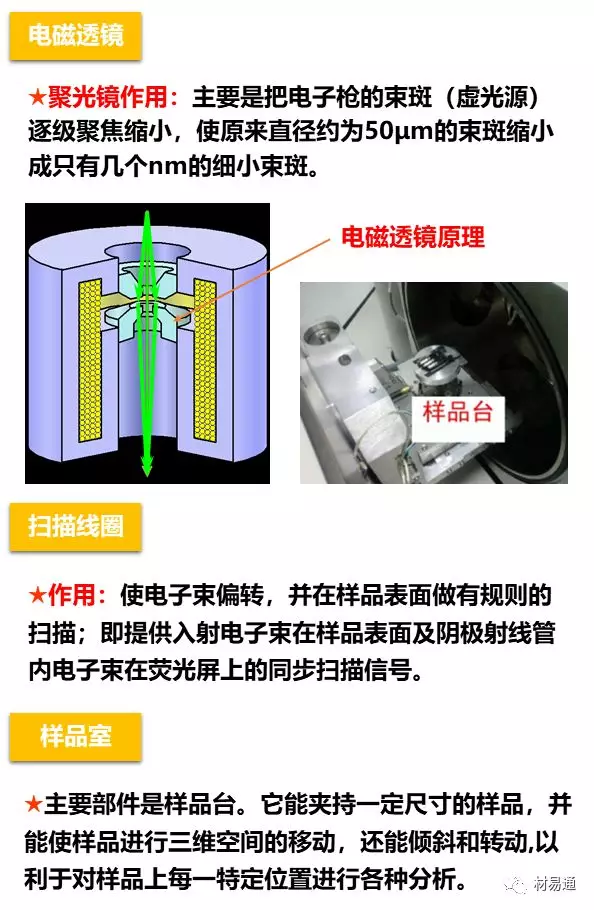 电磁透镜

★聚光镜作用：主要是把电子枪的束斑（虚光源）逐级聚焦缩小，使原来直径约为50μm的束斑缩小成只有几个nm的细小束斑。

电磁透镜原理

样品台

扫描线圈

★作用：使电子束偏转，并在样品表面做有规则的扫描；即提供入射电子束在样品表面及阴极射线管内电子束在荧光屏上的同步扫描信号。

样品室

★主要部件是样品台。它能夹持一定尺寸的样品，并能使样品进行三维空间的移动，还能倾斜和转动,以利于对样品上每一特定位置进行各种分析。

材易通