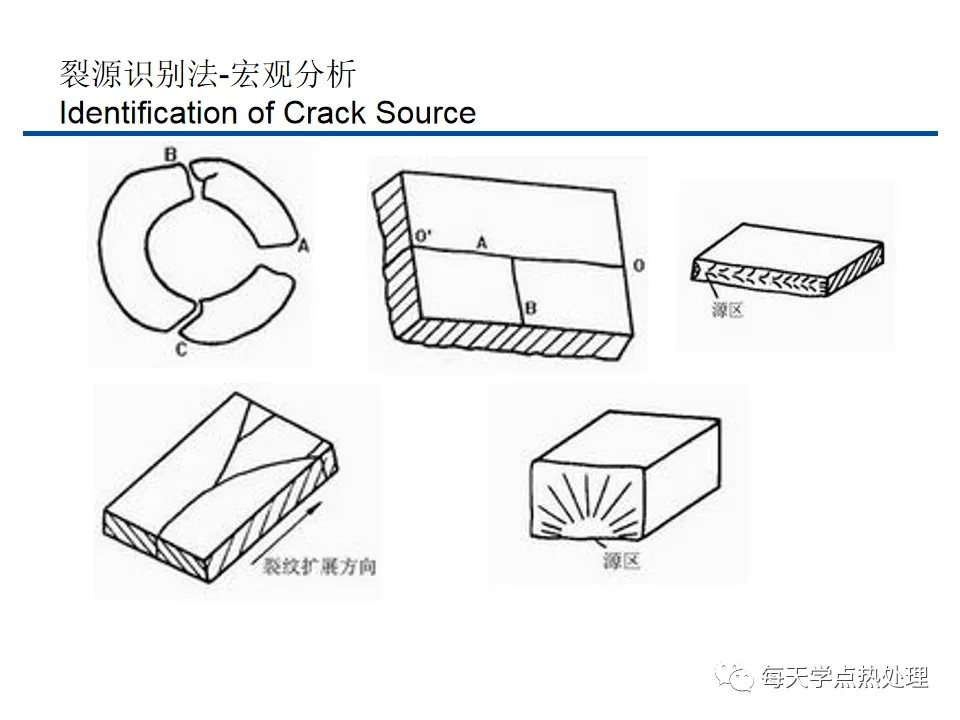 裂源识别法-宏观分析
Identification of Crack Source

B
A
C

O'
A
O
B

源区

裂纹扩展方向

源区

每天学点热处理