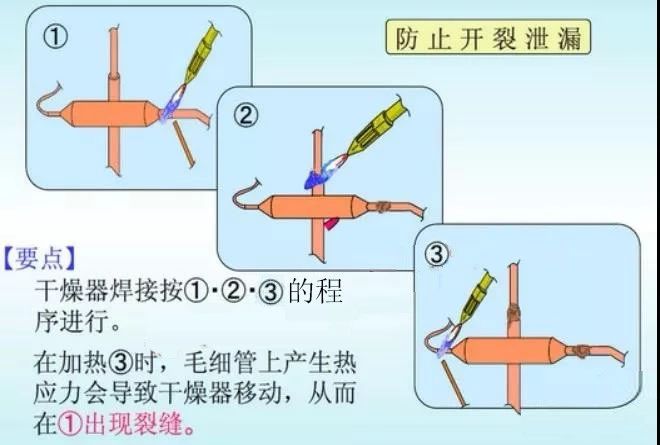 ①

防止开裂泄漏

②

③

【要点】

干燥器焊接按①·②·③的程序进行。

在加热③时，毛细管上产生热应力会导致干燥器移动，从而在①出现裂缝。