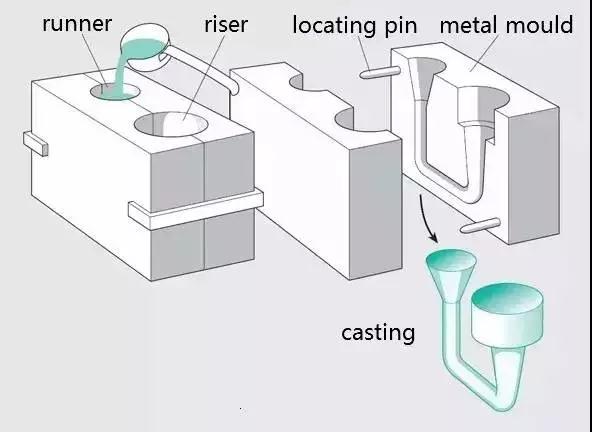 runner
riser
locating pin
metal mould
casting