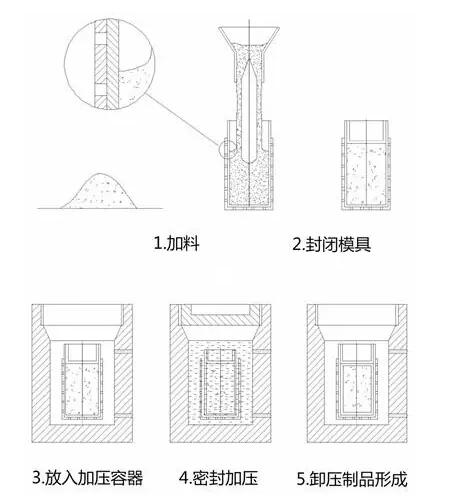 1.加料

2.封闭模具

3.放入加压容器

4.密封加压

5.卸压制品形成