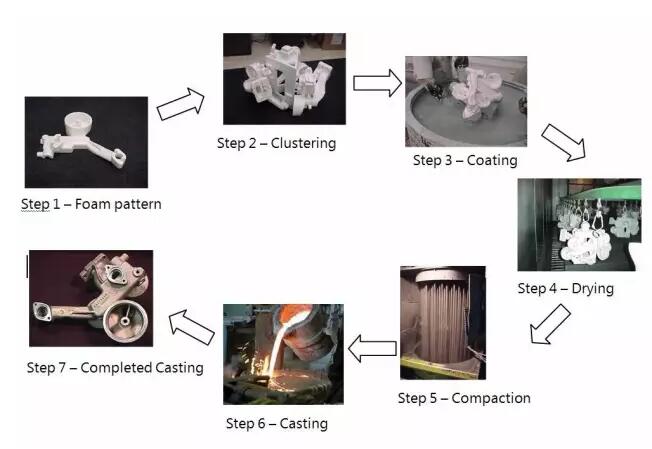 Step 1 – Foam pattern

Step 2 – Clustering

Step 3 – Coating

Step 4 – Drying

Step 5 – Compaction

Step 6 – Casting

Step 7 – Completed Casting