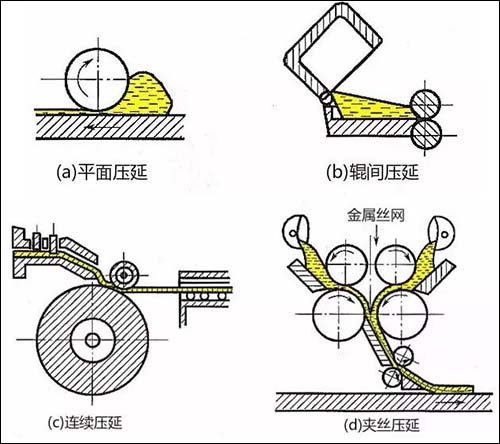 (a)平面压延

(b)辊间压延

金属丝网

(c)连续压延

(d)夹丝压延