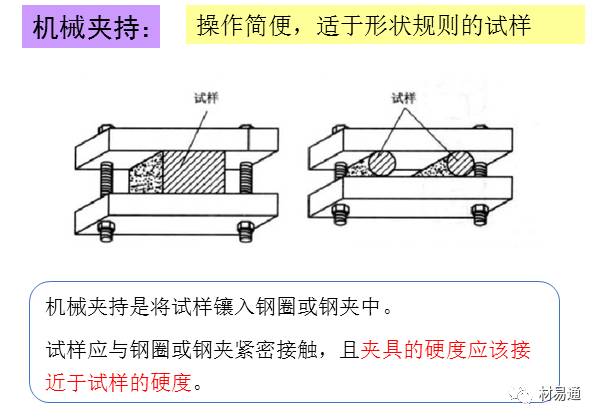 机械夹持:

操作简便，适于形状规则的试样

试样

试样

机械夹持是将试样镶入钢圈或钢夹中。

试样应与钢圈或钢夹紧密接触，且夹具的硬度应该接近于试样的硬度。

材易通