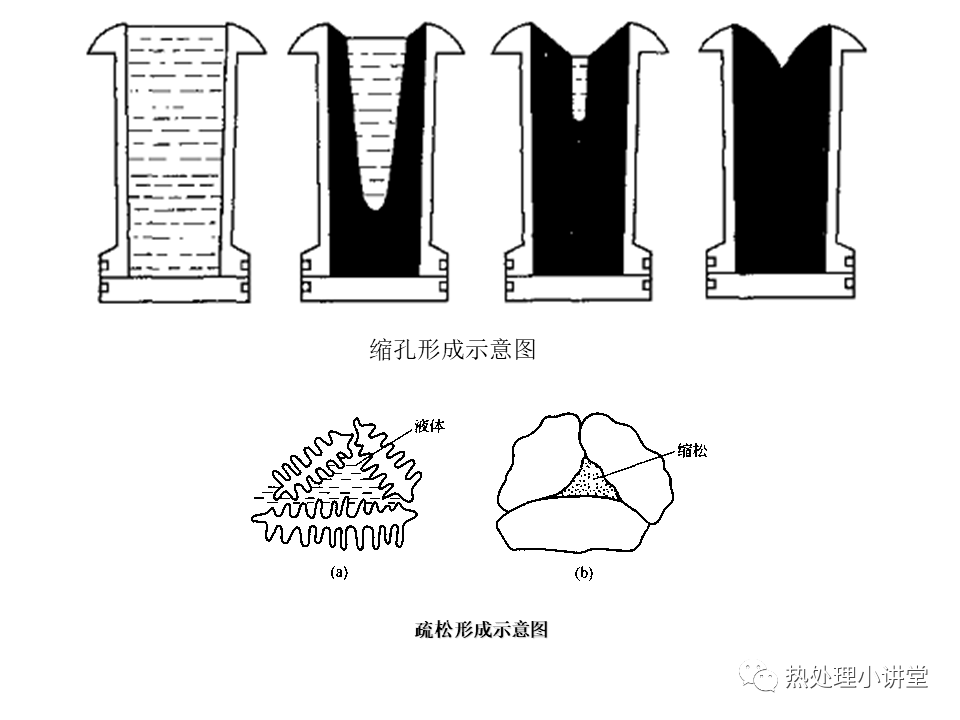 缩孔形成示意图

液体

缩松

(a)

(b)

疏松形成示意图

热处理小讲堂