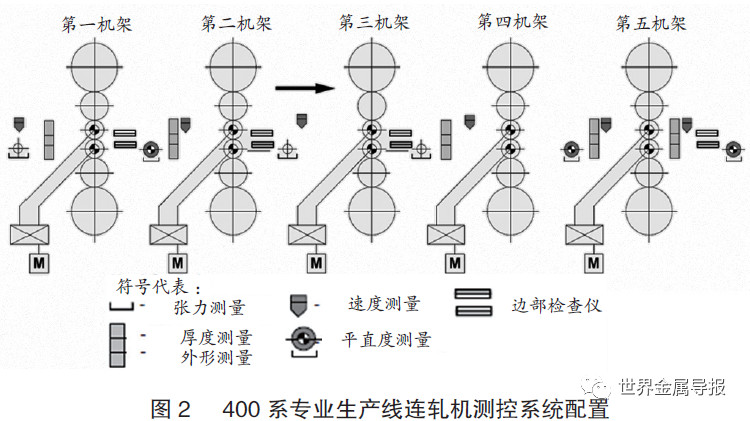 第一机架 第二机架 第三机架 第四机架 第五机架

M M M M M

符号代表：

- 张力测量
- 速度测量
边部检查仪
- 厚度测量
- 外形测量
平直度测量

世界金属导报

图 2 400 系专业生产线连轧机测控系统配置