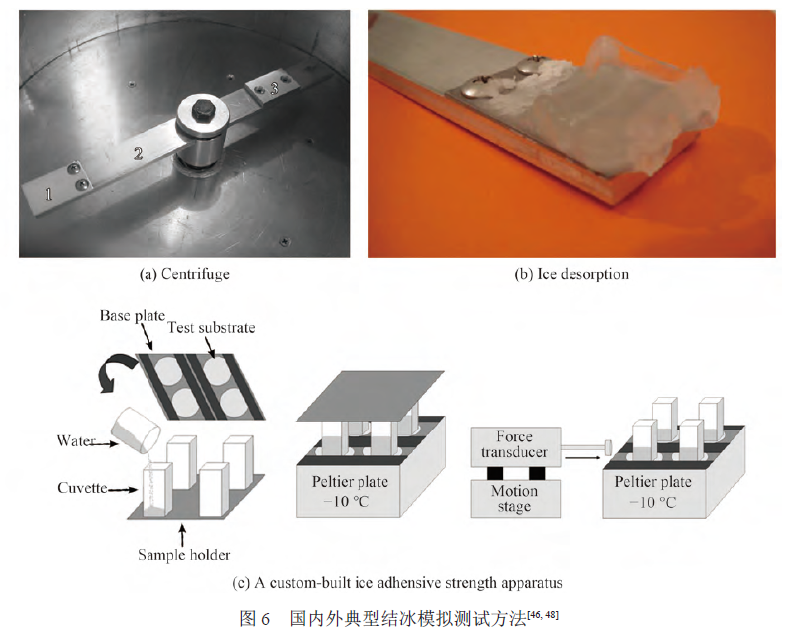 1
2
3

(a) Centrifuge

(b) Ice desorption

Base plate
Test substrate
Water
Cuvette
Sample holder

Peltier plate
−10 °C

Force transducer
Motion stage

Peltier plate
−10 °C

(c) A custom-built ice adhensive strength apparatus

图 6　国内外典型结冰模拟测试方法$^{[46, 48]}$