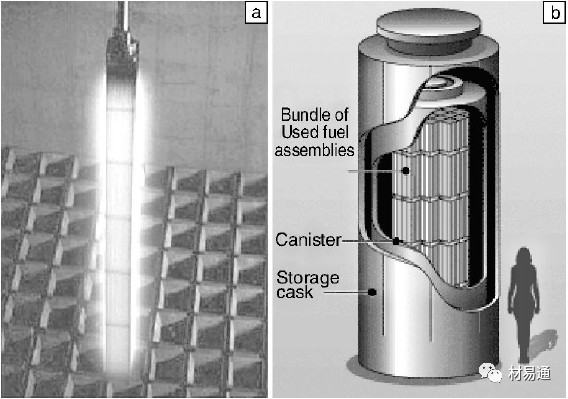 a

b

Bundle of Used fuel assemblies

Canister

Storage cask

材易通