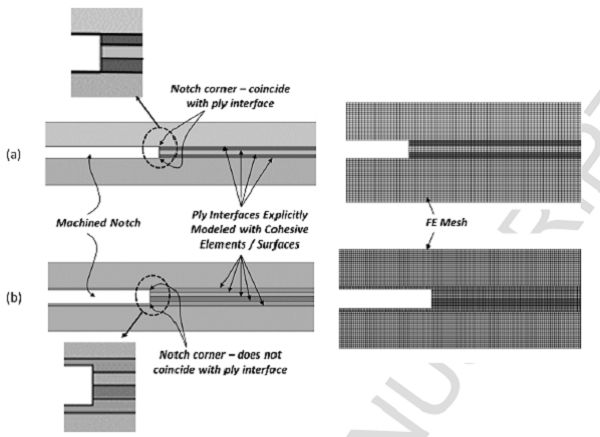 Notch corner – coincide with ply interface

(a)

Machined Notch

Ply Interfaces Explicitly Modeled with Cohesive Elements / Surfaces

FE Mesh

(b)

Notch corner – does not coincide with ply interface