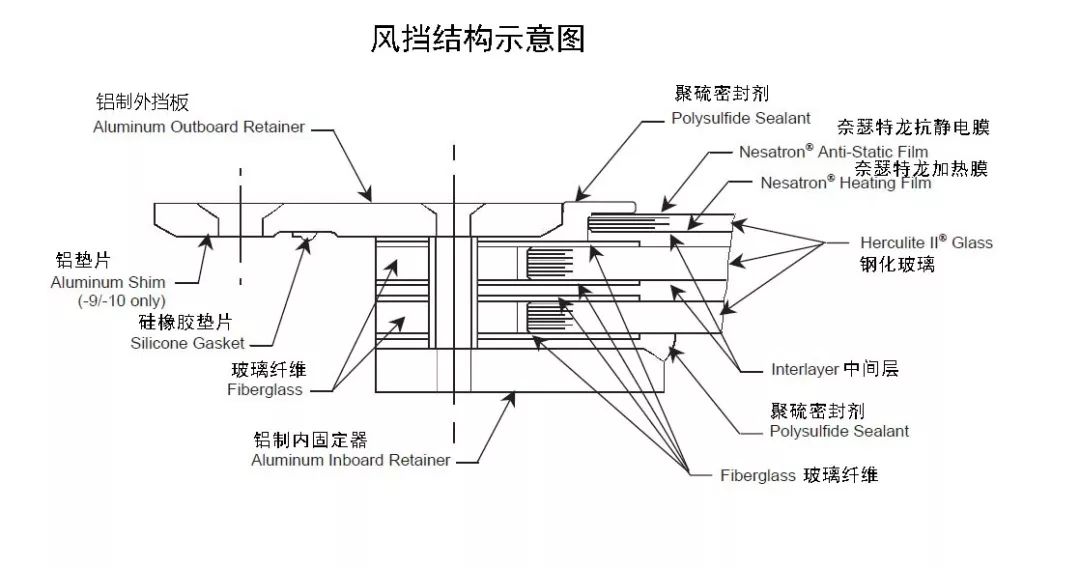 风挡结构示意图

铝制外挡板
Aluminum Outboard Retainer

聚硫密封剂
Polysulfide Sealant

奈瑟特龙抗静电膜
Nesatron® Anti-Static Film
奈瑟特龙加热膜
Nesatron® Heating Film

Herculite II® Glass
钢化玻璃

铝垫片
Aluminum Shim
(-9/-10 only)

硅橡胶垫片
Silicone Gasket

玻璃纤维
Fiberglass

Interlayer 中间层

聚硫密封剂
Polysulfide Sealant

铝制内固定器
Aluminum Inboard Retainer

Fiberglass 玻璃纤维