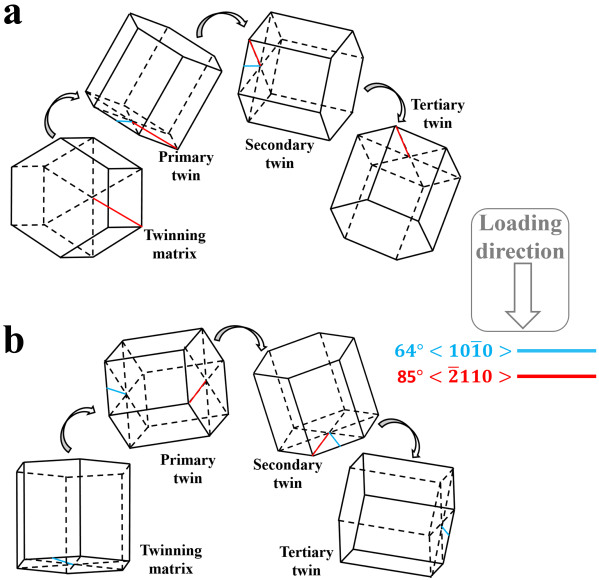 a

Primary twin

Secondary twin

Tertiary twin

Twinning matrix

Loading direction

b

$64° < 10\bar{1}0 >$

$85° < \bar{2}110 >$

Primary twin

Secondary twin

Twinning matrix

Tertiary twin