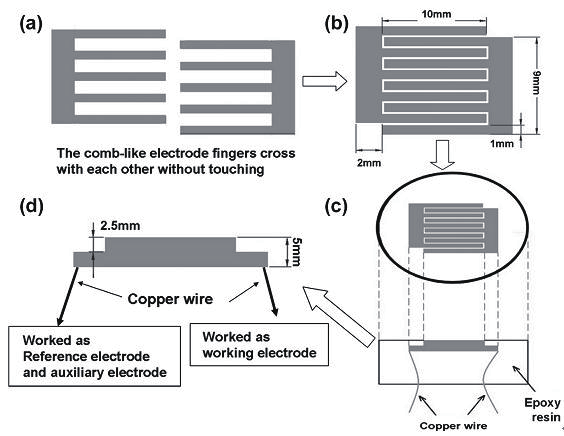 (a)

The comb-like electrode fingers cross with each other without touching

(b)

10mm

9mm

1mm

2mm

(d)

2.5mm

5mm

Copper wire

Worked as Reference electrode and auxiliary electrode

Worked as working electrode

(c)

Epoxy resin

Copper wire