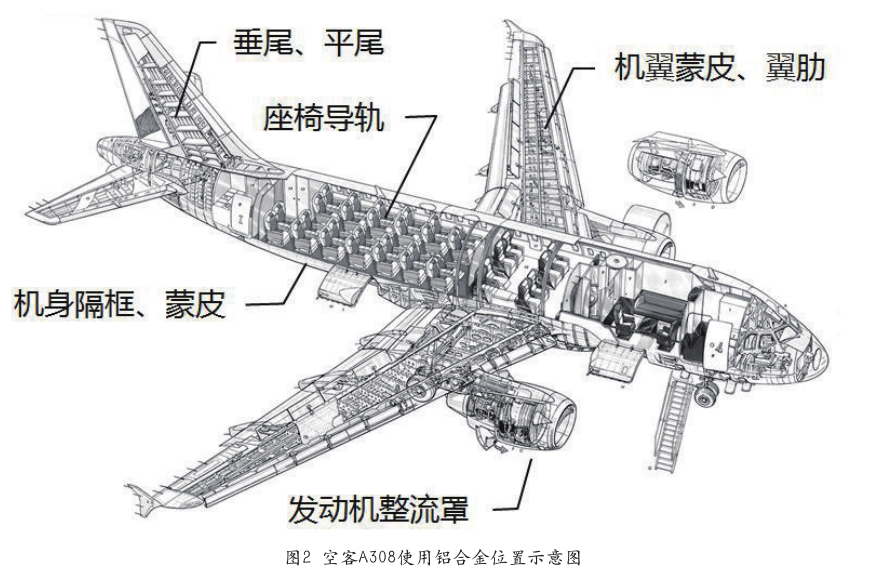 垂尾、平尾

机翼蒙皮、翼肋

座椅导轨

机身隔框、蒙皮

发动机整流罩

图2 空客A308使用铝合金位置示意图