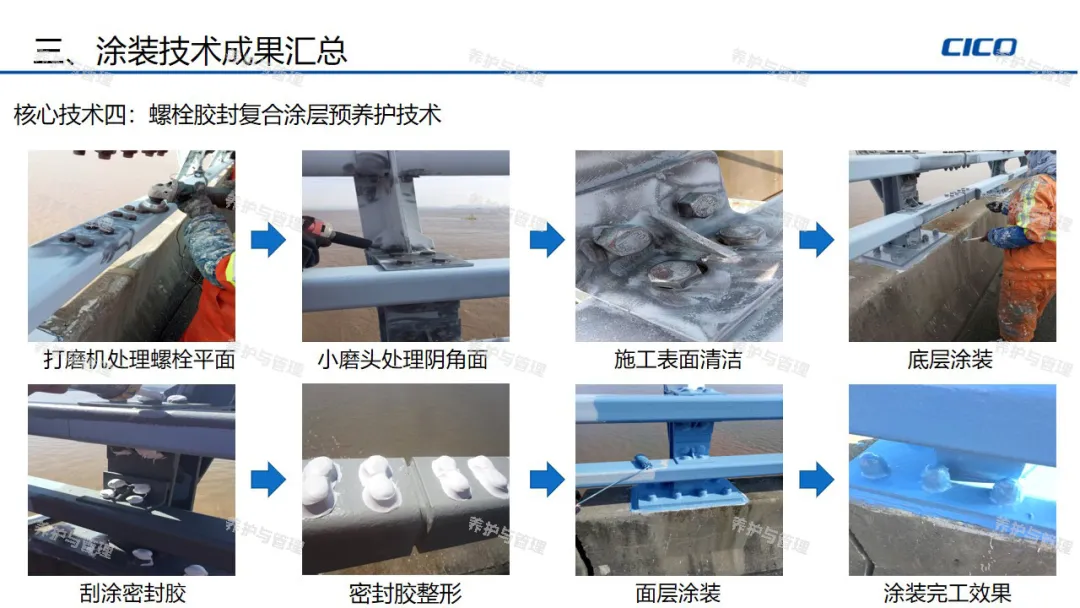 三、涂装技术成果汇总

CICO

核心技术四：螺栓胶封复合涂层预养护技术

打磨机处理螺栓平面

小磨头处理阴角面

施工表面清洁

底层涂装

刮涂密封胶

密封胶整形

面层涂装

涂装完工效果

养护与管理