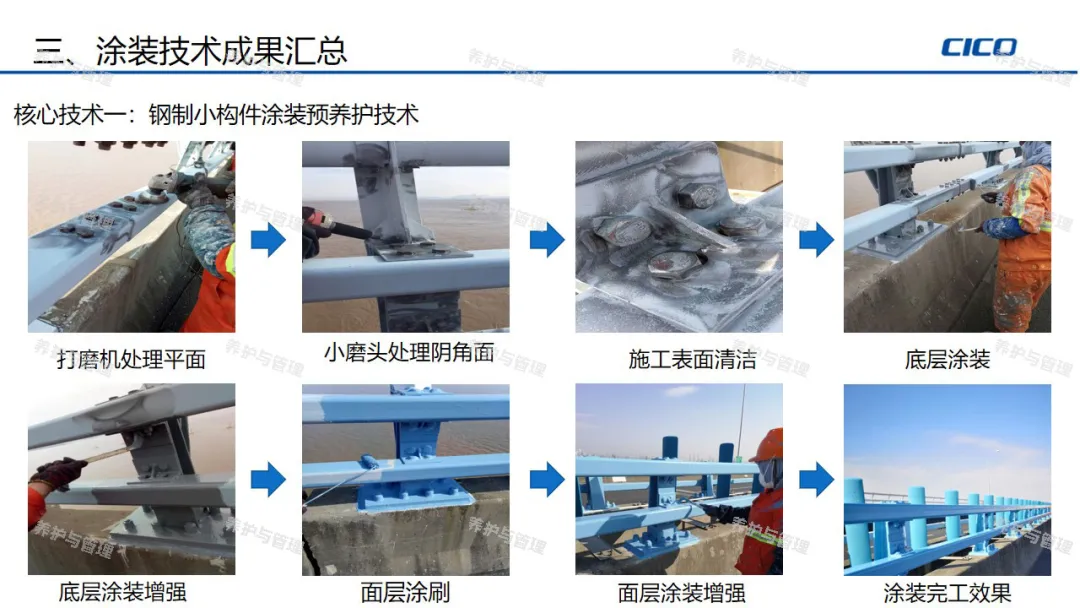 三、涂装技术成果汇总

CICO

核心技术一：钢制小构件涂装预养护技术

打磨机处理平面

小磨头处理阴角面

施工表面清洁

底层涂装

底层涂装增强

面层涂刷

面层涂装增强

涂装完工效果

养护与管理