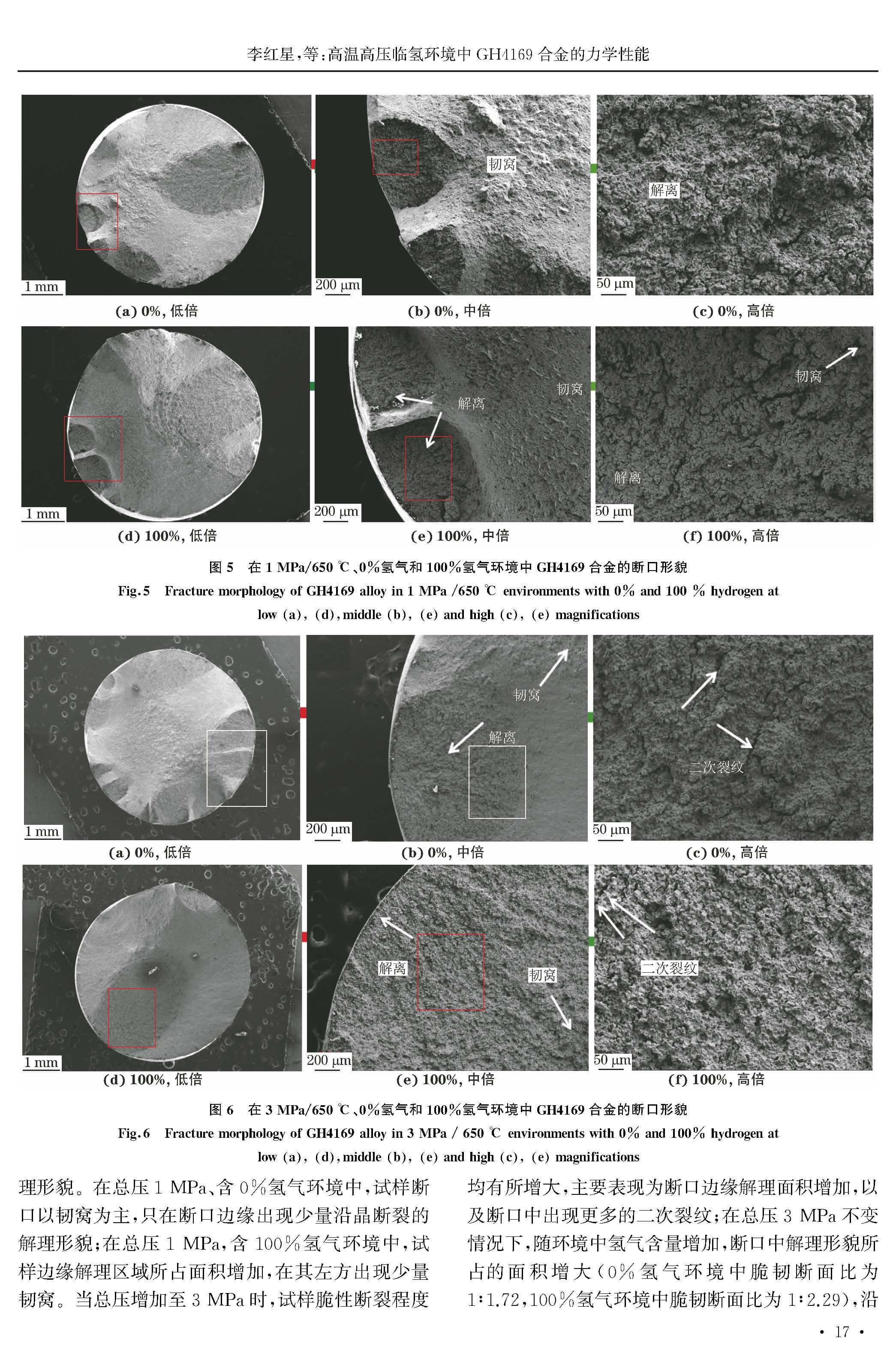 李红星，等：高温高压临氢环境中 GH4169 合金的力学性能

1 mm
(a) 0%, 低倍

韧窝
200 μm
(b) 0%, 中倍

解离
50 μm
(c) 0%, 高倍

1 mm
(d) 100%, 低倍

解离
韧窝
200 μm
(e) 100%, 中倍

韧窝
解离
50 μm
(f) 100%, 高倍

图 5 在 1 MPa/650 ℃、0%氢气和 100%氢气环境中 GH4169 合金的断口形貌

Fig.5 Fracture morphology of GH4169 alloy in 1 MPa /650 ℃ environments with 0% and 100 % hydrogen at low (a), (d), middle (b), (e) and high (c), (e) magnifications

1 mm
(a) 0%, 低倍

韧窝
解离
200 μm
(b) 0%, 中倍

二次裂纹
50 μm
(c) 0%, 高倍

1 mm
(d) 100%, 低倍

解离
韧窝
200 μm
(e) 100%, 中倍

二次裂纹
50 μm
(f) 100%, 高倍

图 6 在 3 MPa/650 ℃、0%氢气和 100%氢气环境中 GH4169 合金的断口形貌

Fig.6 Fracture morphology of GH4169 alloy in 3 MPa / 650 ℃ environments with 0% and 100% hydrogen at low (a), (d), middle (b), (e) and high (c), (e) magnifications

理形貌。在总压 1 MPa、含 0%氢气环境中，试样断口以韧窝为主，只在断口边缘出现少量沿晶断裂的解理形貌；在总压 1 MPa，含 100%氢气环境中，试样边缘解理区域所占面积增加，在其左方出现少量韧窝。当总压增加至 3 MPa 时，试样脆性断裂程度

均有所增大，主要表现为断口边缘解理面积增加，以及断口中出现更多的二次裂纹；在总压 3 MPa 不变情况下，随环境中氢气含量增加，断口中解理形貌所占的面积增大（0%氢气环境中脆韧断面比为 1∶1.72，100%氢气环境中脆韧断面比为 1∶2.29），沿

· 17 ·