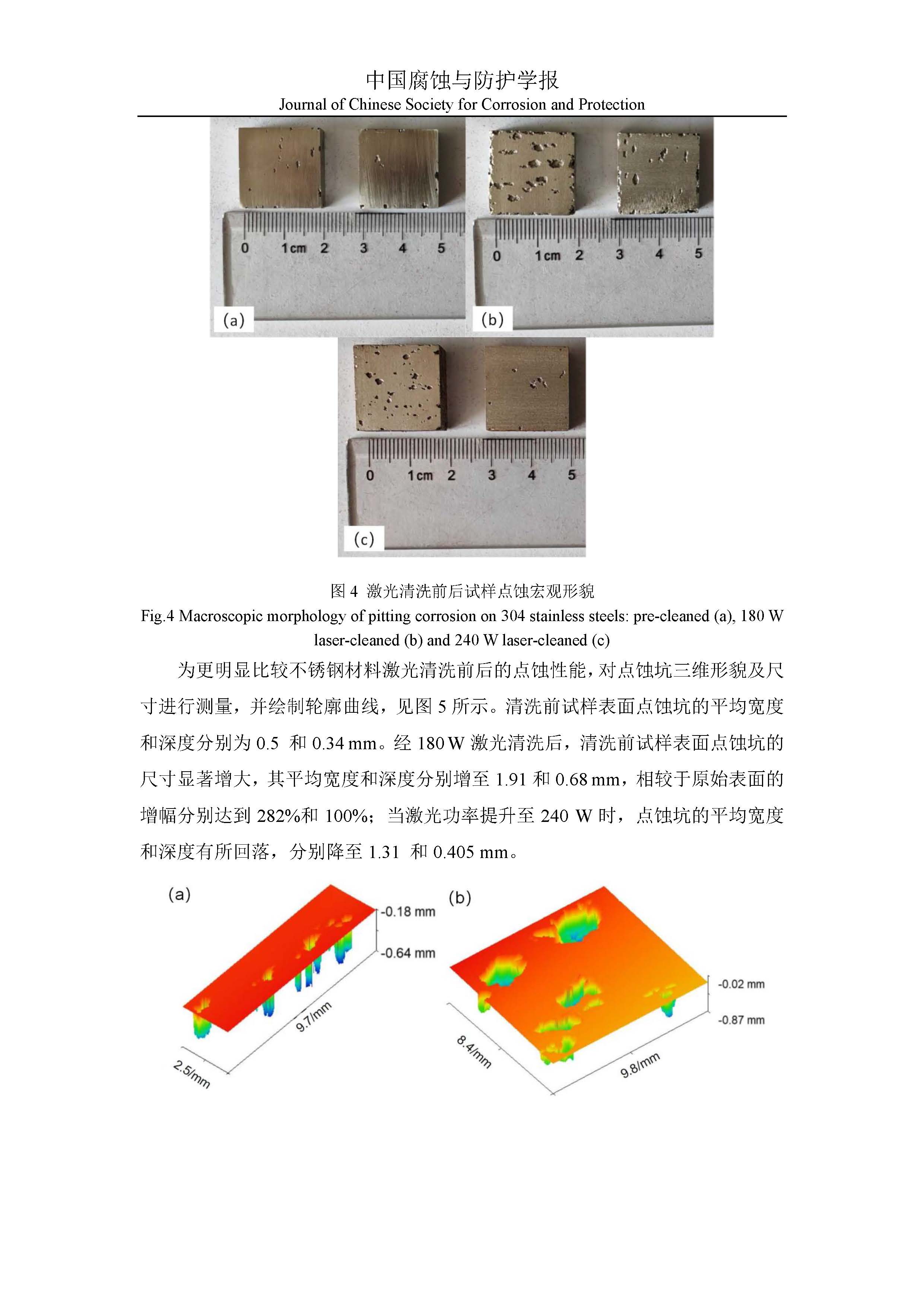 中国腐蚀与防护学报
Journal of Chinese Society for Corrosion and Protection

0 1cm 2 3 4 5
(a)

0 1cm 2 3 4 5
(b)

0 1cm 2 3 4 5
(c)

图 4 激光清洗前后试样点蚀宏观形貌
Fig.4 Macroscopic morphology of pitting corrosion on 304 stainless steels: pre-cleaned (a), 180 W laser-cleaned (b) and 240 W laser-cleaned (c)

为更明显比较不锈钢材料激光清洗前后的点蚀性能，对点蚀坑三维形貌及尺寸进行测量，并绘制轮廓曲线，见图 5 所示。清洗前试样表面点蚀坑的平均宽度和深度分别为 0.5 和 0.34 mm。经 180 W 激光清洗后，清洗前试样表面点蚀坑的尺寸显著增大，其平均宽度和深度分别增至 1.91 和 0.68 mm，相较于原始表面的增幅分别达到 282%和 100%；当激光功率提升至 240 W 时，点蚀坑的平均宽度和深度有所回落，分别降至 1.31 和 0.405 mm。

(a)
-0.18 mm
-0.64 mm
9.7/mm
2.5/mm

(b)
-0.02 mm
-0.87 mm
8.4/mm
9.8/mm