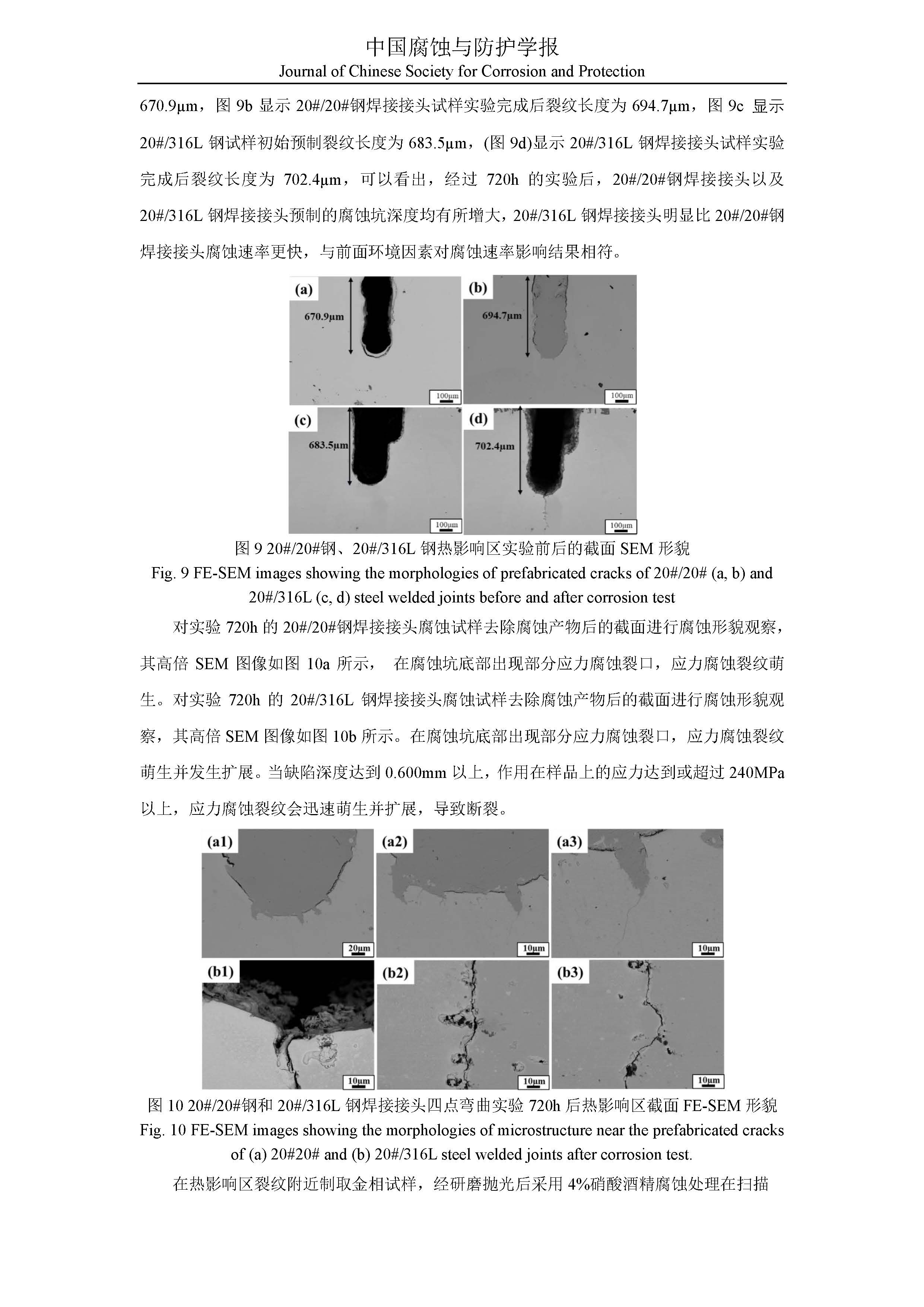 中国腐蚀与防护学报
Journal of Chinese Society for Corrosion and Protection

670.9μm，图 9b 显示 20#/20#钢焊接接头试样实验完成后裂纹长度为 694.7μm，图 9c 显示 20#/316L 钢试样初始预制裂纹长度为 683.5μm，(图 9d)显示 20#/316L 钢焊接接头试样实验完成后裂纹长度为 702.4μm，可以看出，经过 720h 的实验后，20#/20#钢焊接接头以及 20#/316L 钢焊接接头预制的腐蚀坑深度均有所增大，20#/316L 钢焊接接头明显比 20#/20#钢焊接接头腐蚀速率更快，与前面环境因素对腐蚀速率影响结果相符。

(a)
670.9μm
100μm
(b)
694.7μm
100μm
(c)
683.5μm
100μm
(d)
702.4μm
100μm

图 9 20#/20#钢、20#/316L 钢热影响区实验前后的截面 SEM 形貌
Fig. 9 FE-SEM images showing the morphologies of prefabricated cracks of 20#/20# (a, b) and 20#/316L (c, d) steel welded joints before and after corrosion test

对实验 720h 的 20#/20#钢焊接接头腐蚀试样去除腐蚀产物后的截面进行腐蚀形貌观察，其高倍 SEM 图像如图 10a 所示， 在腐蚀坑底部出现部分应力腐蚀裂口，应力腐蚀裂纹萌生。对实验 720h 的 20#/316L 钢焊接接头腐蚀试样去除腐蚀产物后的截面进行腐蚀形貌观察，其高倍 SEM 图像如图 10b 所示。在腐蚀坑底部出现部分应力腐蚀裂口，应力腐蚀裂纹萌生并发生扩展。当缺陷深度达到 0.600mm 以上，作用在样品上的应力达到或超过 240MPa 以上，应力腐蚀裂纹会迅速萌生并扩展，导致断裂。

(a1)
20μm
(a2)
10μm
(a3)
10μm
(b1)
10μm
(b2)
10μm
(b3)
10μm

图 10 20#/20#钢和 20#/316L 钢焊接接头四点弯曲实验 720h 后热影响区截面 FE-SEM 形貌
Fig. 10 FE-SEM images showing the morphologies of microstructure near the prefabricated cracks of (a) 20#20# and (b) 20#/316L steel welded joints after corrosion test.

在热影响区裂纹附近制取金相试样，经研磨抛光后采用 4%硝酸酒精腐蚀处理在扫描