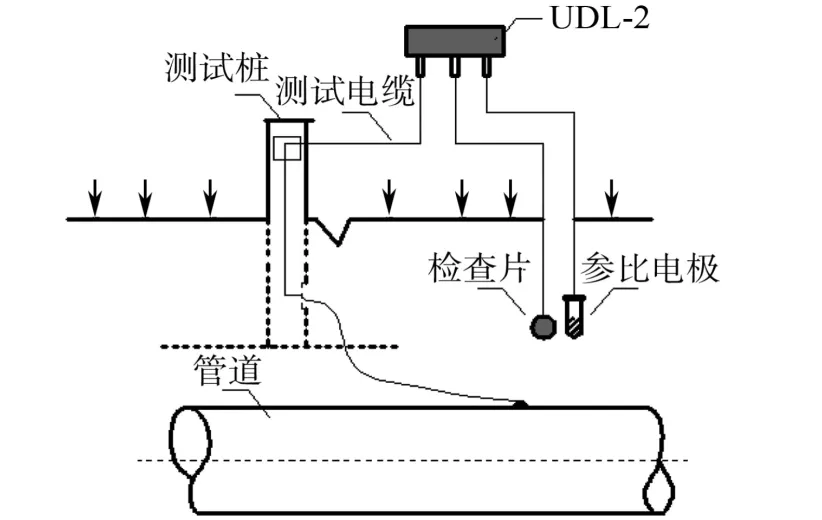 UDL-2
测试桩
测试电缆
检查片
参比电极
管道