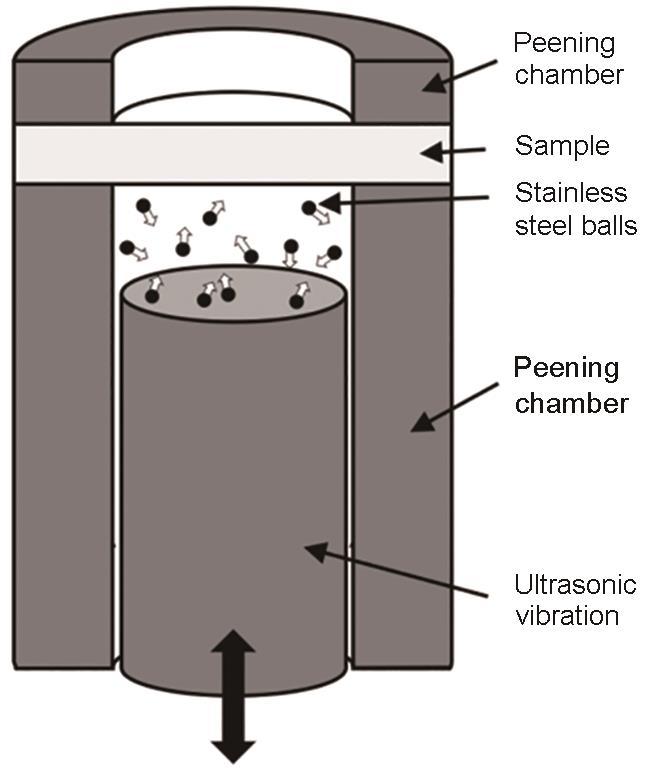 Peening chamber

Sample

Stainless steel balls

Peening chamber

Ultrasonic vibration