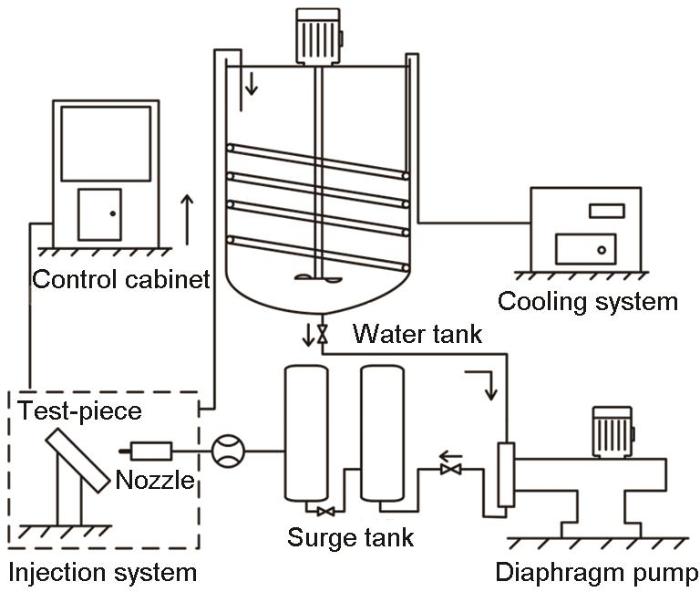 Control cabinet

Cooling system

Water tank

Test-piece

Nozzle

Surge tank

Injection system

Diaphragm pump