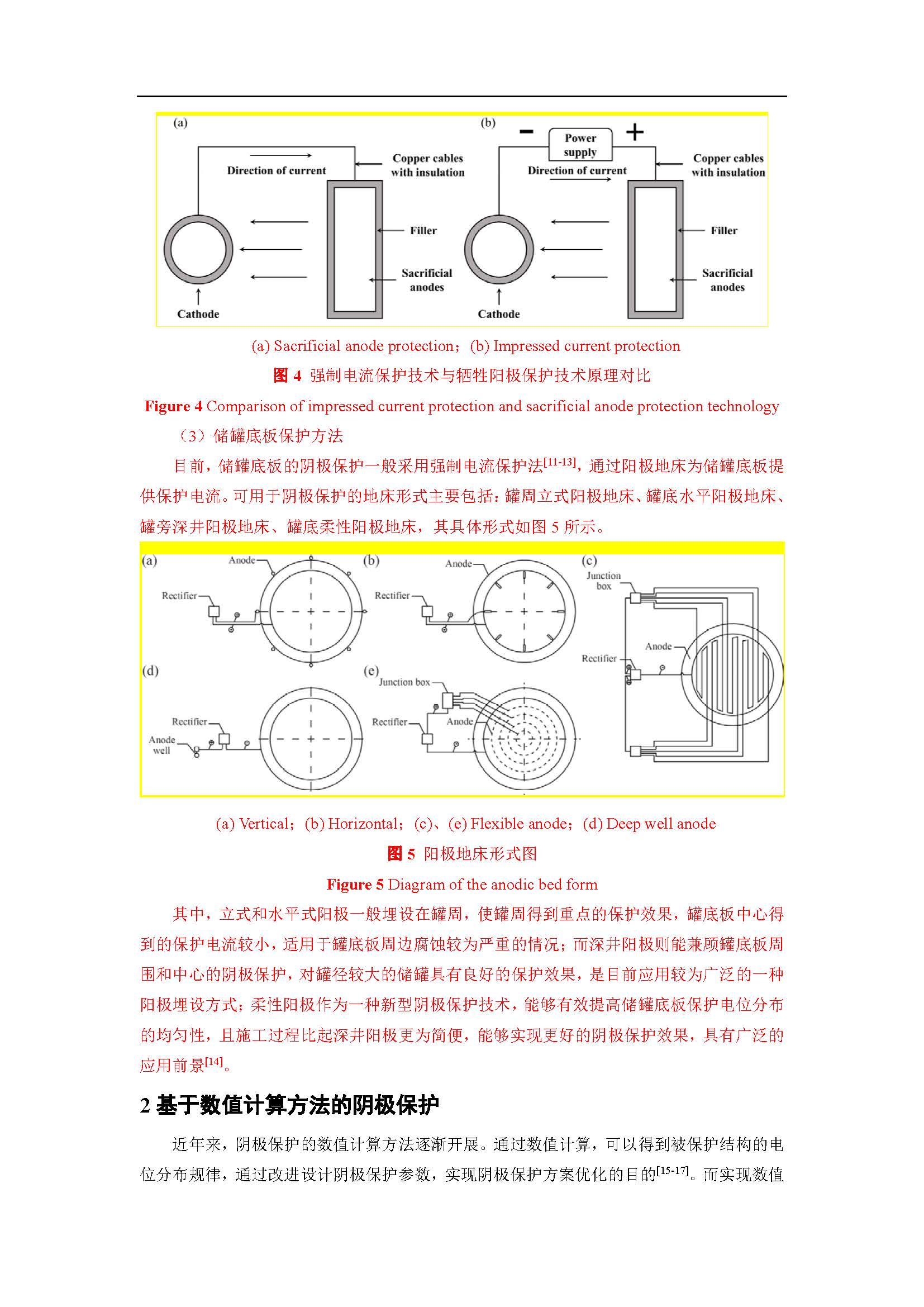 (a)

Direction of current

Copper cables with insulation

Filler

Sacrificial anodes

Cathode

(b)

−

Power supply

+

Direction of current

Copper cables with insulation

Filler

Sacrificial anodes

Cathode

(a) Sacrificial anode protection；(b) Impressed current protection

图 4 强制电流保护技术与牺牲阳极保护技术原理对比

Figure 4 Comparison of impressed current protection and sacrificial anode protection technology

（3）储罐底板保护方法

目前，储罐底板的阴极保护一般采用强制电流保护法$^{[11-13]}$，通过阳极地床为储罐底板提供保护电流。可用于阴极保护的地床形式主要包括：罐周立式阳极地床、罐底水平阳极地床、罐旁深井阳极地床、罐底柔性阳极地床，其具体形式如图 5 所示。

(a)

Anode

Rectifier

(b)

Anode

Rectifier

(c)

Junction box

Anode

Rectifier

(d)

Rectifier

Anode well

(e)

Junction box

Rectifier

Anode

(a) Vertical；(b) Horizontal；(c)、(e) Flexible anode；(d) Deep well anode

图 5 阳极地床形式图

Figure 5 Diagram of the anodic bed form

其中，立式和水平式阳极一般埋设在罐周，使罐周得到重点的保护效果，罐底板中心得到的保护电流较小，适用于罐底板周边腐蚀较为严重的情况；而深井阳极则能兼顾罐底板周围和中心的阴极保护，对罐径较大的储罐具有良好的保护效果，是目前应用较为广泛的一种阳极埋设方式；柔性阳极作为一种新型阴极保护技术，能够有效提高储罐底板保护电位分布的均匀性，且施工过程比起深井阳极更为简便，能够实现更好的阴极保护效果，具有广泛的应用前景$^{[14]}$。

2 基于数值计算方法的阴极保护

近年来，阴极保护的数值计算方法逐渐开展。通过数值计算，可以得到被保护结构的电位分布规律，通过改进设计阴极保护参数，实现阴极保护方案优化的目的$^{[15-17]}$。而实现数值