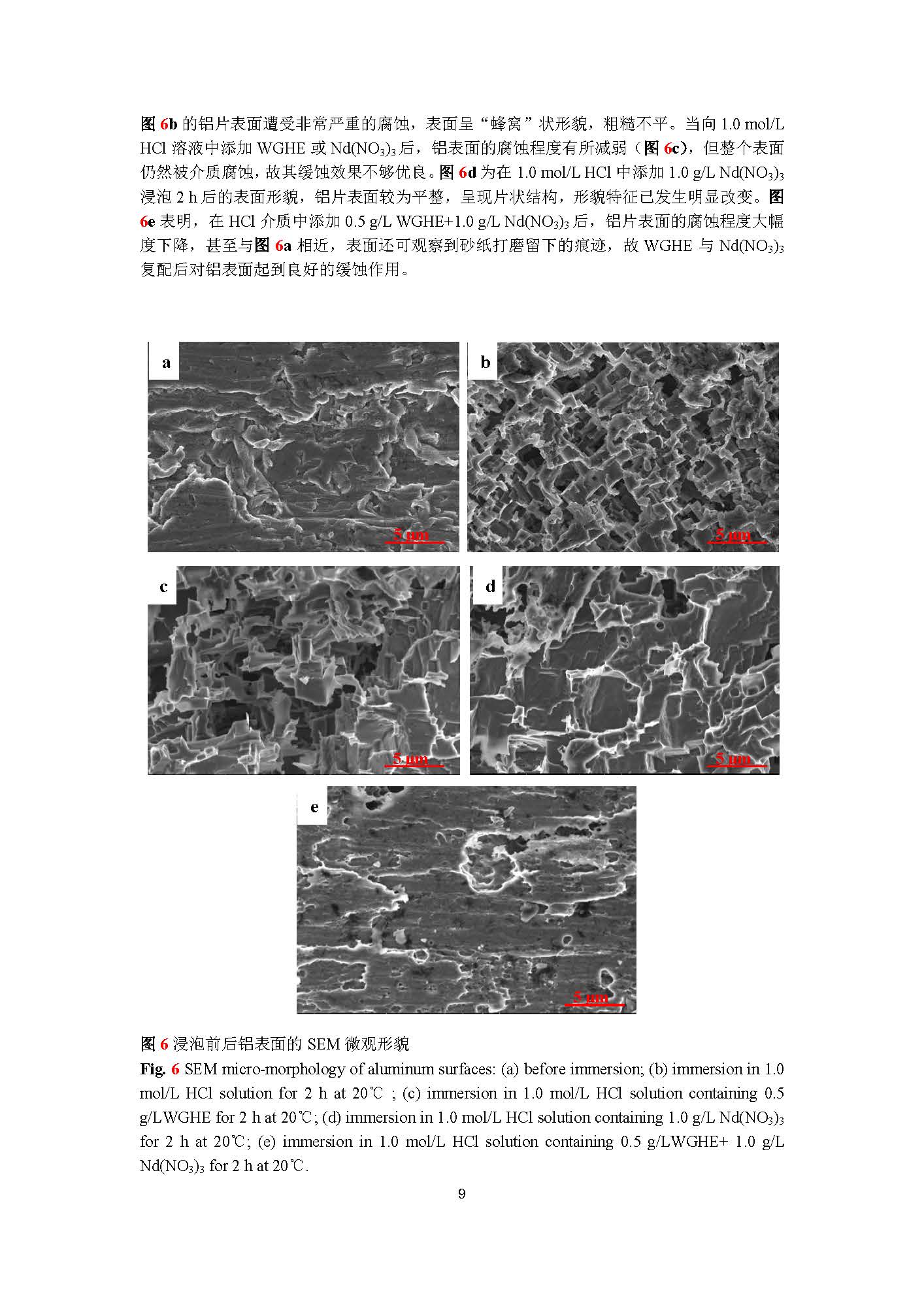 图 6b 的铝片表面遭受非常严重的腐蚀，表面呈“蜂窝”状形貌，粗糙不平。当向 1.0 mol/L HCl 溶液中添加 WGHE 或 $Nd(NO_3)_3$ 后，铝表面的腐蚀程度有所减弱（图 6c），但整个表面仍然被介质腐蚀，故其缓蚀效果不够优良。图 6d 为在 1.0 mol/L HCl 中添加 1.0 g/L $Nd(NO_3)_3$ 浸泡 2 h 后的表面形貌，铝片表面较为平整，呈现片状结构，形貌特征已发生明显改变。图 6e 表明，在 HCl 介质中添加 0.5 g/L WGHE+1.0 g/L $Nd(NO_3)_3$ 后，铝片表面的腐蚀程度大幅度下降，甚至与图 6a 相近，表面还可观察到砂纸打磨留下的痕迹，故 WGHE 与 $Nd(NO_3)_3$ 复配后对铝表面起到良好的缓蚀作用。

a

5 μm

b

5 μm

c

5 μm

d

5 μm

e

5 μm

图 6 浸泡前后铝表面的 SEM 微观形貌
Fig. 6 SEM micro-morphology of aluminum surfaces: (a) before immersion; (b) immersion in 1.0 mol/L HCl solution for 2 h at 20℃ ; (c) immersion in 1.0 mol/L HCl solution containing 0.5 g/LWGHE for 2 h at 20℃; (d) immersion in 1.0 mol/L HCl solution containing 1.0 g/L $Nd(NO_3)_3$ for 2 h at 20℃; (e) immersion in 1.0 mol/L HCl solution containing 0.5 g/LWGHE+ 1.0 g/L $Nd(NO_3)_3$ for 2 h at 20℃.

9