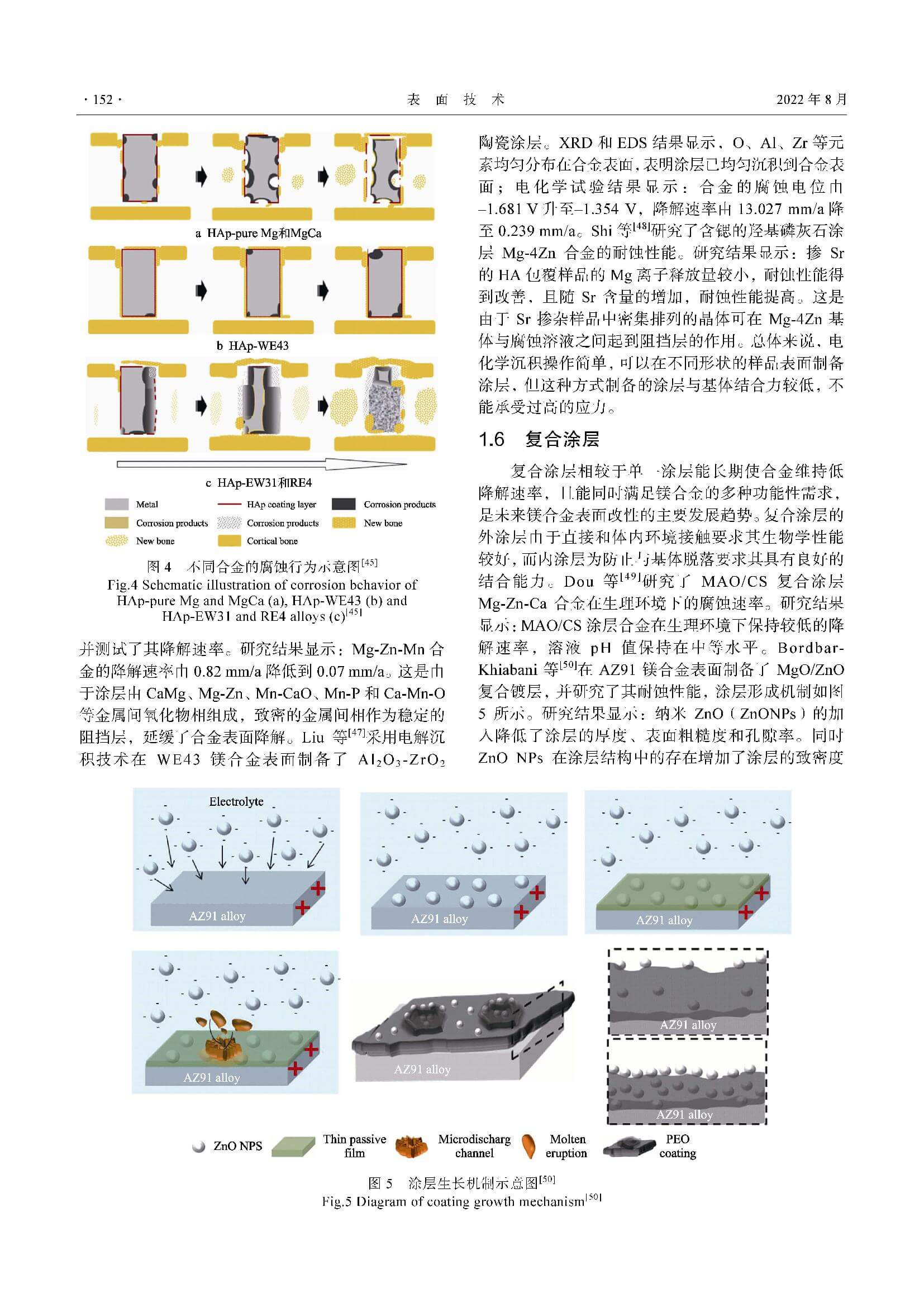 · 152 · 表 面 技 术 2022 年 8 月

a HAp-pure Mg和MgCa

b HAp-WE43

c HAp-EW31和RE4

Metal
HAp coating layer
Corrosion products
Corrosion products
Corrosion products
New bone
New bone
Cortical bone

图 4 不同合金的腐蚀行为示意图$^{[45]}$
Fig.4 Schematic illustration of corrosion behavior of HAp-pure Mg and MgCa (a), HAp-WE43 (b) and HAp-EW31 and RE4 alloys (c)$^{[45]}$

并测试了其降解速率。研究结果显示：Mg-Zn-Mn 合金的降解速率由 0.82 mm/a 降低到 0.07 mm/a。这是由于涂层由 CaMg、Mg-Zn、Mn-CaO、Mn-P 和 Ca-Mn-O 等金属间氧化物相组成，致密的金属间相作为稳定的阻挡层，延缓了合金表面降解。Liu 等$^{[47]}$采用电解沉积技术在 WE43 镁合金表面制备了 $Al_2O_3$-$ZrO_2$ 陶瓷涂层。XRD 和 EDS 结果显示，O、Al、Zr 等元素均匀分布在合金表面，表明涂层已均匀沉积到合金表面；电化学试验结果显示：合金的腐蚀电位由 –1.681 V 升至–1.354 V，降解速率由 13.027 mm/a 降至 0.239 mm/a。Shi 等$^{[48]}$研究了含锶的羟基磷灰石涂层 Mg-4Zn 合金的耐蚀性能。研究结果显示：掺 Sr 的 HA 包覆样品的 Mg 离子释放量较小，耐蚀性能得到改善，且随 Sr 含量的增加，耐蚀性能提高。这是由于 Sr 掺杂样品中密集排列的晶体可在 Mg-4Zn 基体与腐蚀溶液之间起到阻挡层的作用。总体来说，电化学沉积操作简单，可以在不同形状的样品表面制备涂层，但这种方式制备的涂层与基体结合力较低，不能承受过高的应力。

1.6 复合涂层

复合涂层相较于单一涂层能长期使合金维持低降解速率，且能同时满足镁合金的多种功能性需求，是未来镁合金表面改性的主要发展趋势。复合涂层的外涂层由于直接和体内环境接触要求其生物学性能较好，而内涂层为防止与基体脱落要求其具有良好的结合能力。Dou 等$^{[49]}$研究了 MAO/CS 复合涂层 Mg-Zn-Ca 合金在生理环境下的腐蚀速率。研究结果显示：MAO/CS 涂层合金在生理环境下保持较低的降解速率，溶液 pH 值保持在中等水平。Bordbar-Khiabani 等$^{[50]}$在 AZ91 镁合金表面制备了 MgO/ZnO 复合镀层，并研究了其耐蚀性能，涂层形成机制如图 5 所示。研究结果显示：纳米 ZnO（ZnONPs）的加入降低了涂层的厚度、表面粗糙度和孔隙率。同时 ZnO NPs 在涂层结构中的存在增加了涂层的致密度

Electrolyte
AZ91 alloy
AZ91 alloy
AZ91 alloy
AZ91 alloy
AZ91 alloy
AZ91 alloy
AZ91 alloy

ZnO NPS
Thin passive film
Microdischarg channel
Molten eruption
PEO coating

图 5 涂层生长机制示意图$^{[50]}$
Fig.5 Diagram of coating growth mechanism$^{[50]}$