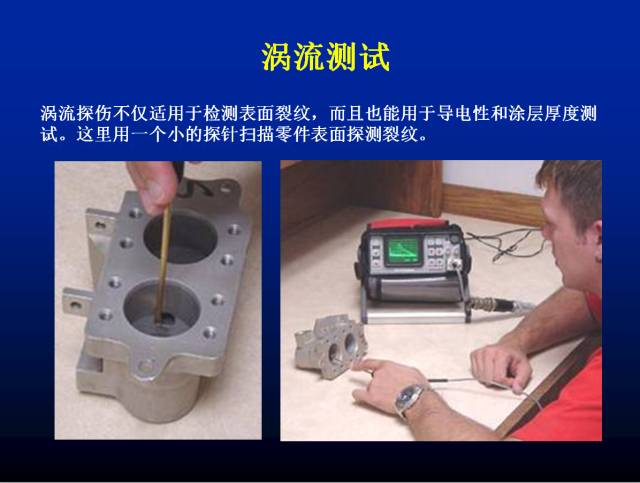 涡流测试

涡流探伤不仅适用于检测表面裂纹，而且也能用于导电性和涂层厚度测试。这里用一个小的探针扫描零件表面探测裂纹。