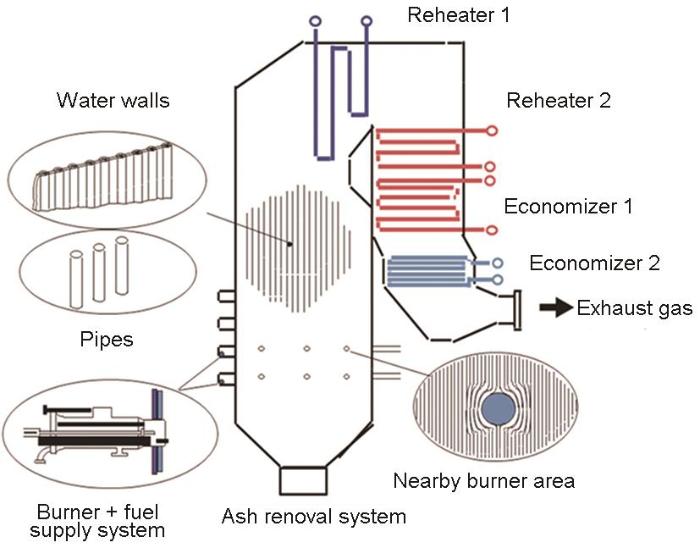 Reheater 1

Water walls

Reheater 2

Economizer 1

Economizer 2

Exhaust gas

Pipes

Nearby burner area

Burner + fuel supply system

Ash renoval system