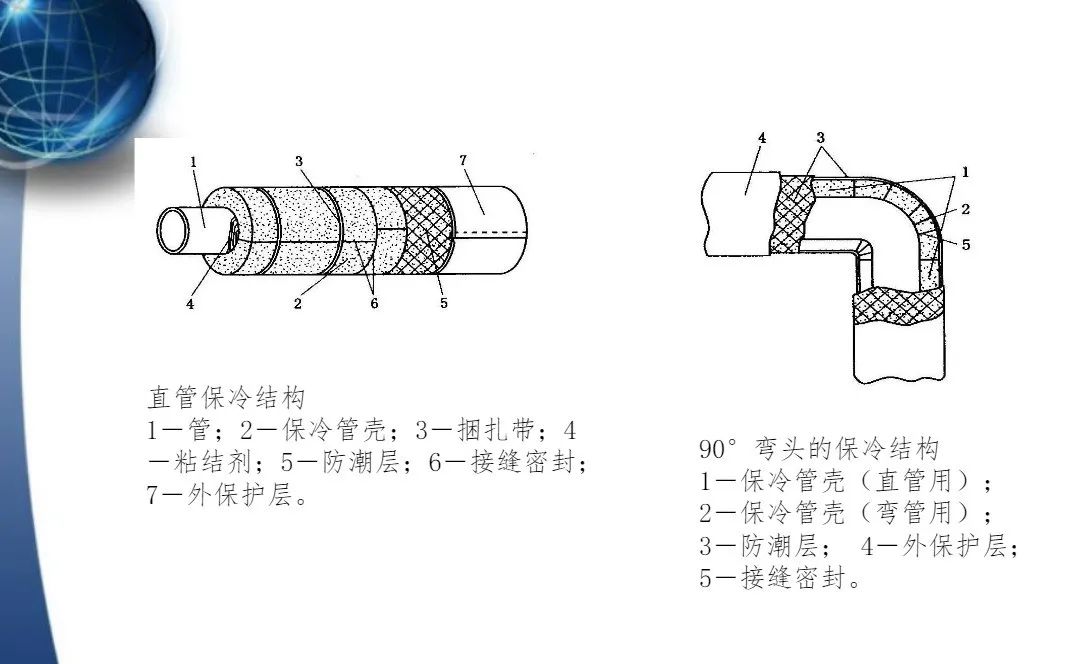 1 3 7

4 2 6 5

直管保冷结构
1—管；2—保冷管壳；3—捆扎带；4—粘结剂；5—防潮层；6—接缝密封；7—外保护层。

4 3 1 2 5

90° 弯头的保冷结构
1—保冷管壳（直管用）；
2—保冷管壳（弯管用）；
3—防潮层； 4—外保护层；
5—接缝密封。