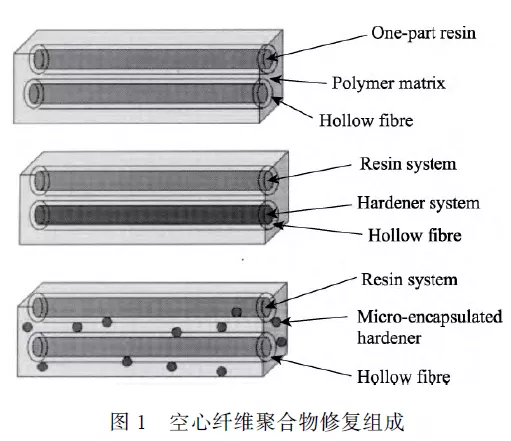 One-part resin
Polymer matrix
Hollow fibre

Resin system
Hardener system
Hollow fibre

Resin system
Micro-encapsulated hardener
Hollow fibre

图 1　空心纤维聚合物修复组成