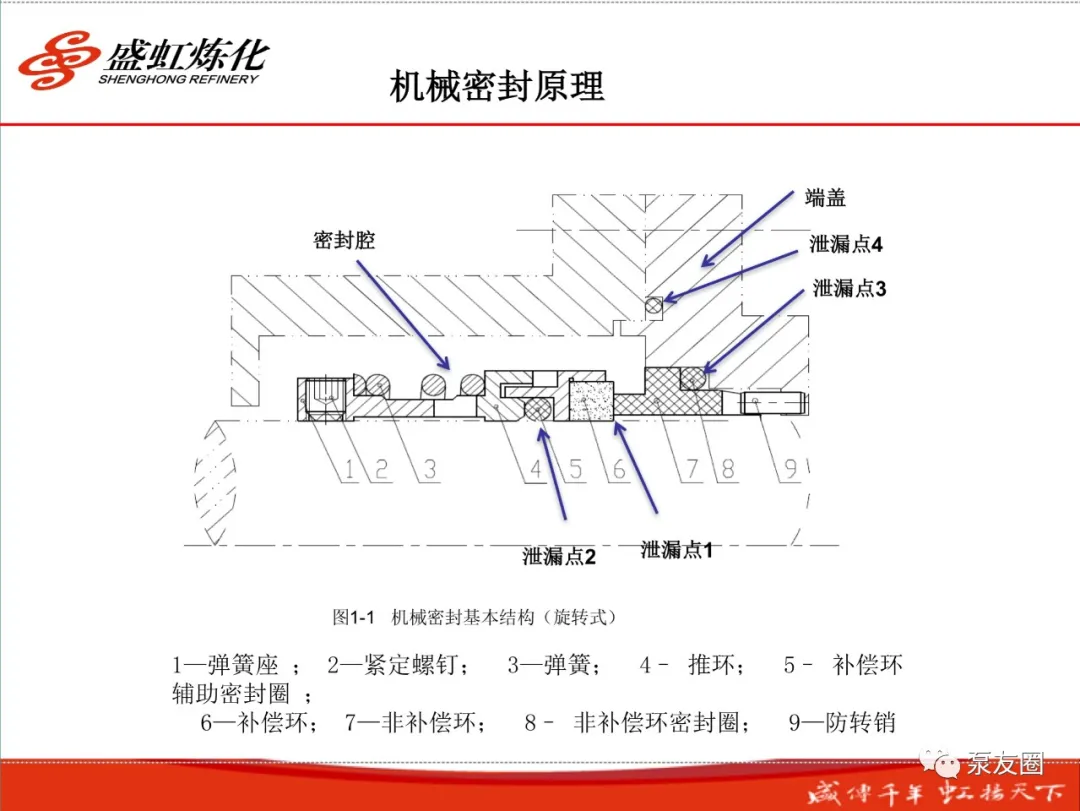 盛虹炼化
SHENGHONG REFINERY

机械密封原理

端盖
密封腔
泄漏点4
泄漏点3

1 2 3 4 5 6 7 8 9

泄漏点2
泄漏点1

图1-1 机械密封基本结构（旋转式）

1—弹簧座 ； 2—紧定螺钉； 3—弹簧； 4－ 推环； 5－ 补偿环辅助密封圈 ；
6—补偿环； 7—非补偿环； 8－ 非补偿环密封圈； 9—防转销

泵友圈

盛传千年 虹扬天下