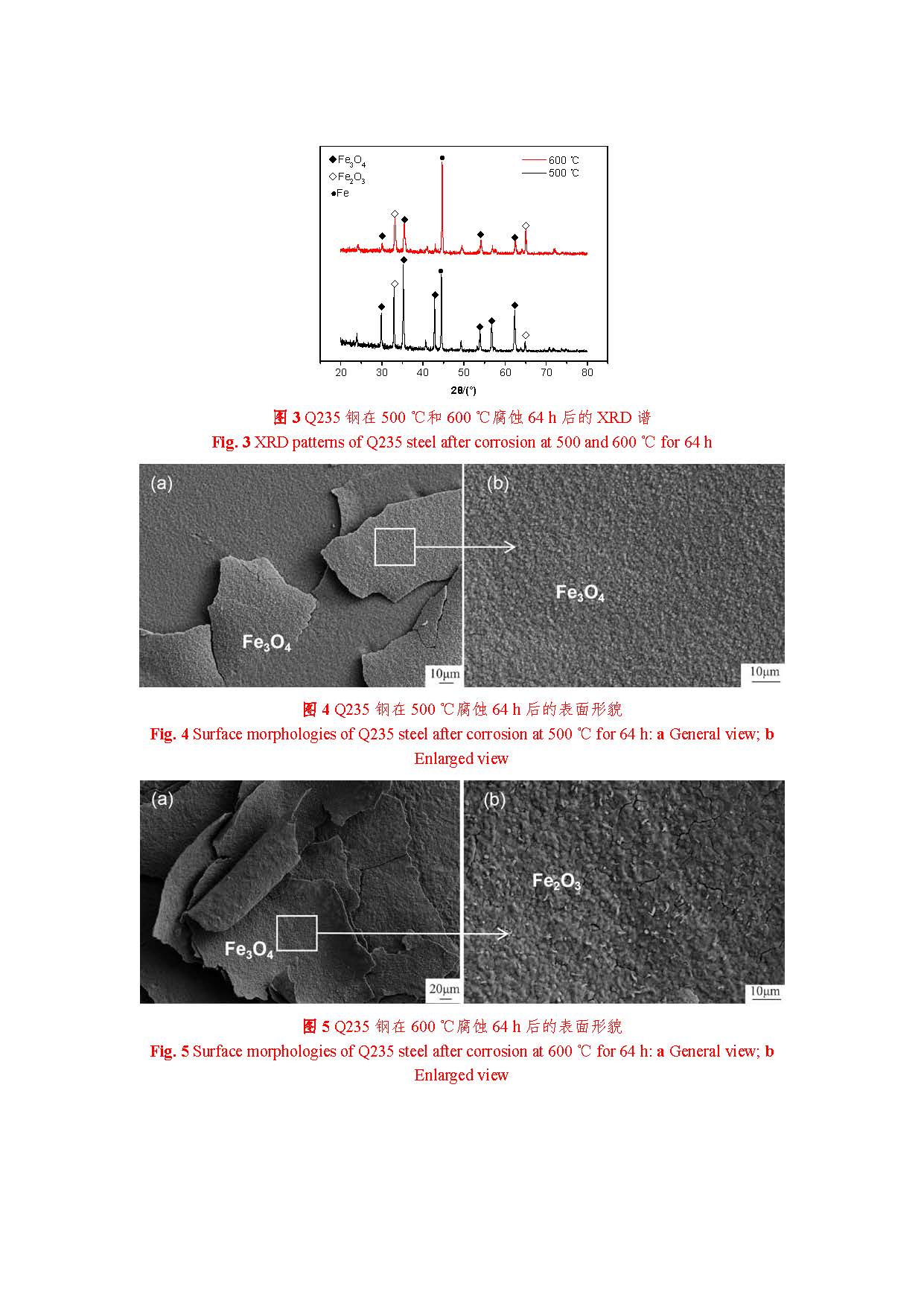 ◆$Fe_3O_4$
◇$Fe_2O_3$
●Fe

600 ℃
500 ℃

20 30 40 50 60 70 80
2θ/(°)

图 3 Q235 钢在 500 ℃和 600 ℃腐蚀 64 h 后的 XRD 谱
Fig. 3 XRD patterns of Q235 steel after corrosion at 500 and 600 ℃ for 64 h

(a)
$Fe_3O_4$
10μm
(b)
$Fe_3O_4$
10μm

图 4 Q235 钢在 500 ℃腐蚀 64 h 后的表面形貌
Fig. 4 Surface morphologies of Q235 steel after corrosion at 500 ℃ for 64 h: a General view; b Enlarged view

(a)
$Fe_3O_4$
20μm
(b)
$Fe_2O_3$
10μm

图 5 Q235 钢在 600 ℃腐蚀 64 h 后的表面形貌
Fig. 5 Surface morphologies of Q235 steel after corrosion at 600 ℃ for 64 h: a General view; b Enlarged view