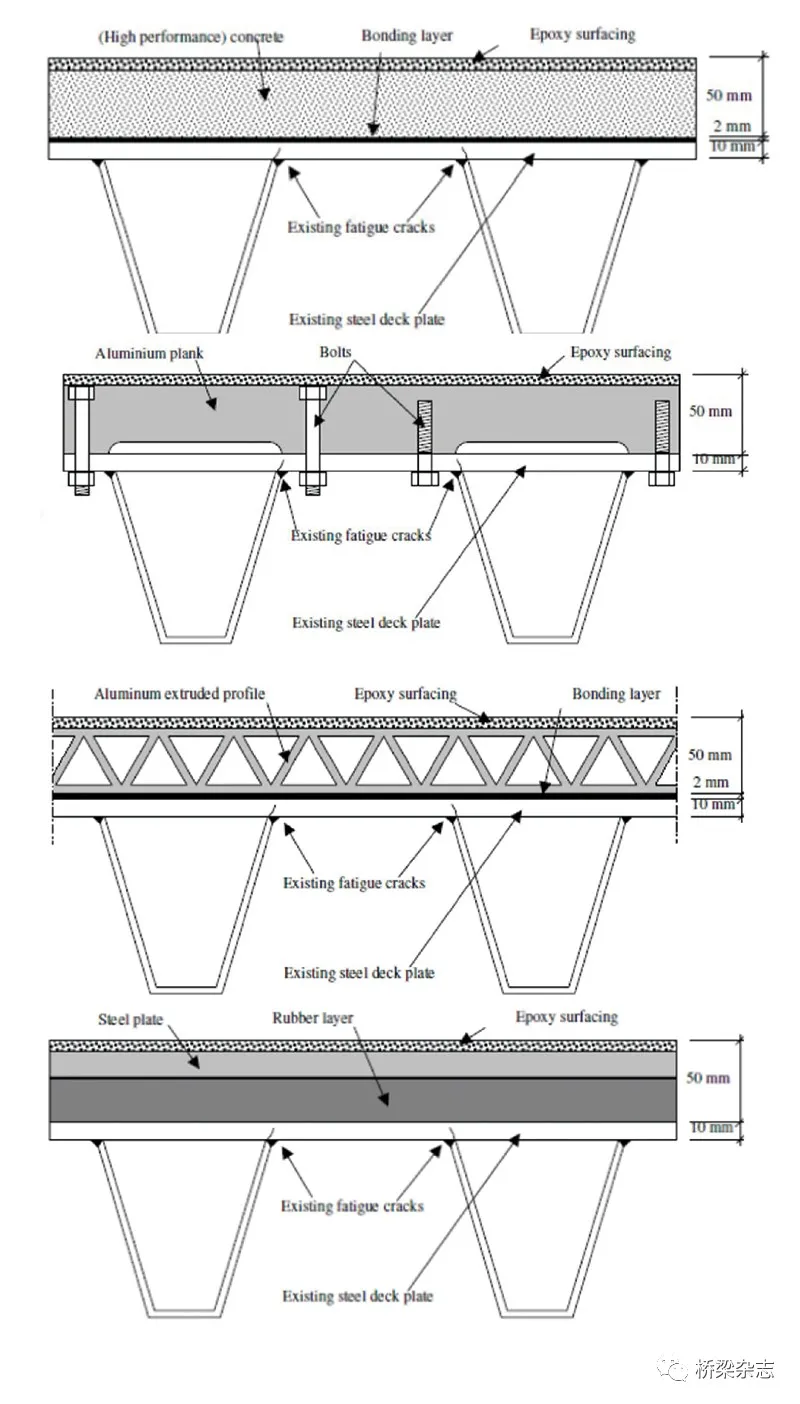 (High performance) concrete
Bonding layer
Epoxy surfacing
50 mm
2 mm
10 mm
Existing fatigue cracks
Existing steel deck plate

Aluminium plank
Bolts
Epoxy surfacing
50 mm
10 mm
Existing fatigue cracks
Existing steel deck plate

Aluminum extruded profile
Epoxy surfacing
Bonding layer
50 mm
2 mm
10 mm
Existing fatigue cracks
Existing steel deck plate

Steel plate
Rubber layer
Epoxy surfacing
50 mm
10 mm
Existing fatigue cracks
Existing steel deck plate

桥梁杂志