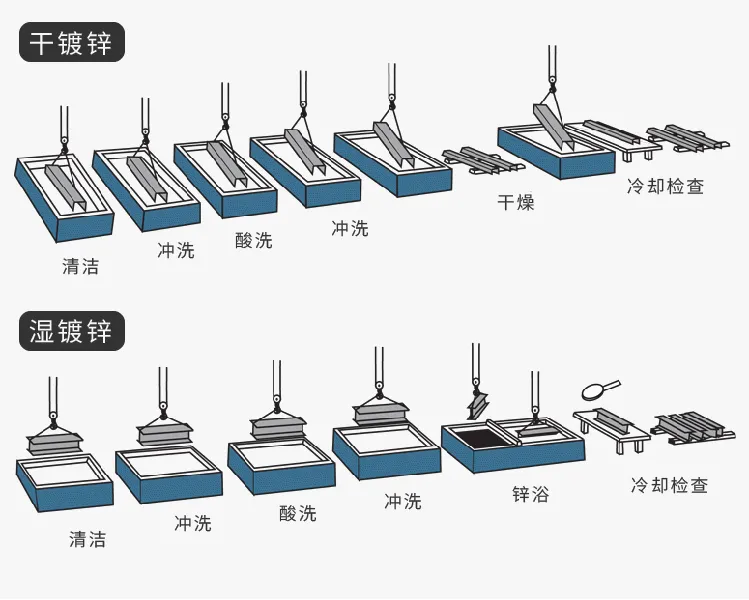 干镀锌

清洁

冲洗

酸洗

冲洗

干燥

冷却检查

湿镀锌

清洁

冲洗

酸洗

冲洗

锌浴

冷却检查