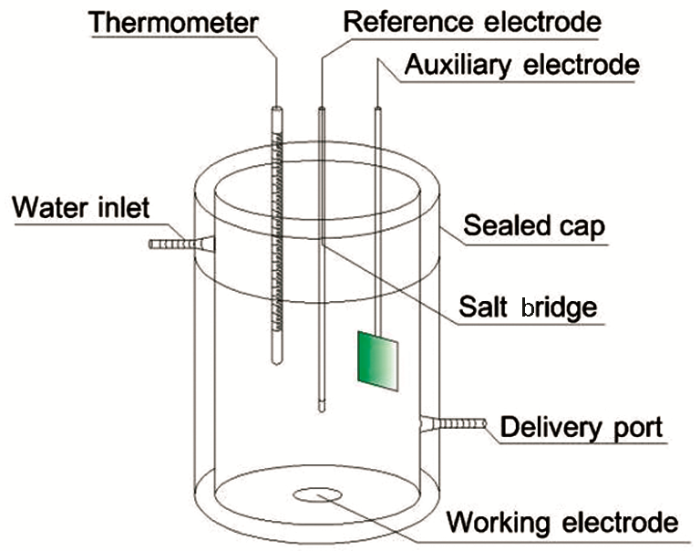 Thermometer
Reference electrode
Auxiliary electrode
Water inlet
Sealed cap
Salt bridge
Delivery port
Working electrode