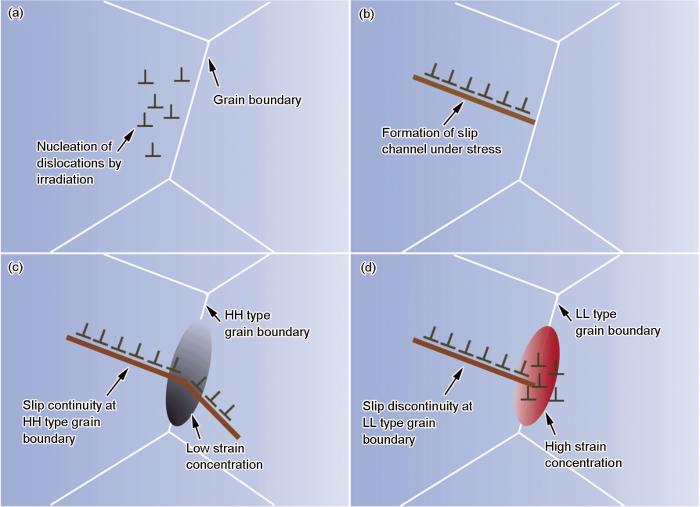 (a)

Grain boundary

Nucleation of dislocations by irradiation

(b)

Formation of slip channel under stress

(c)

HH type grain boundary

Slip continuity at HH type grain boundary

Low strain concentration

(d)

LL type grain boundary

Slip discontinuity at LL type grain boundary

High strain concentration