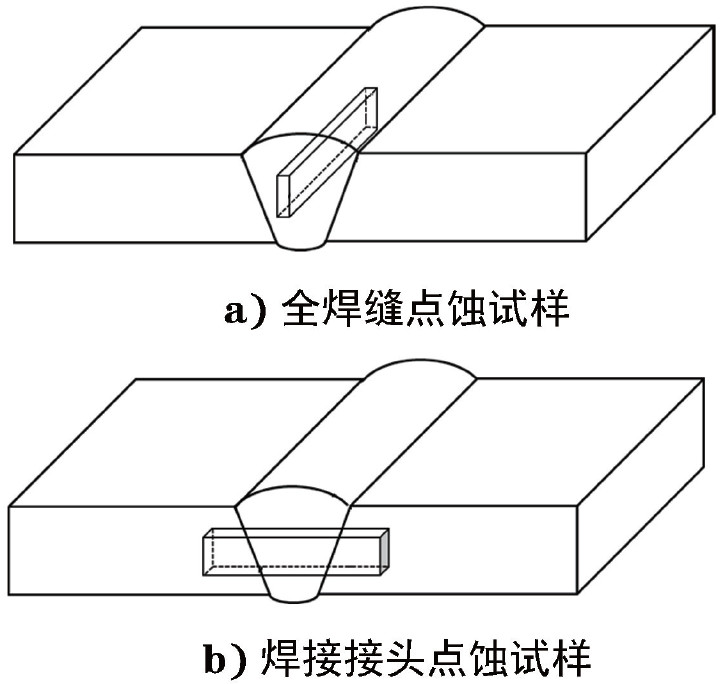 a) 全焊缝点蚀试样

b) 焊接接头点蚀试样