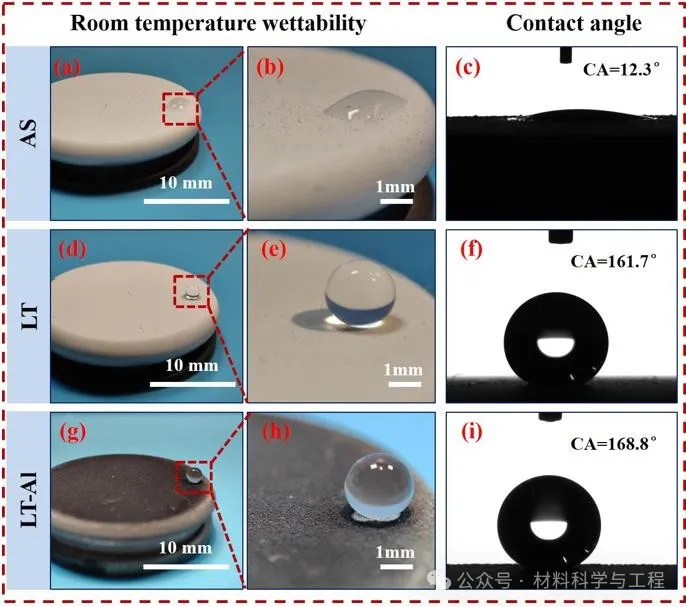 Room temperature wettability

Contact angle

AS

(a)

10 mm

(b)

1mm

(c)

CA=12.3°

LT

(d)

10 mm

(e)

1mm

(f)

CA=161.7°

LT-Al

(g)

10 mm

(h)

1mm

(i)

CA=168.8°

公众号 · 材料科学与工程